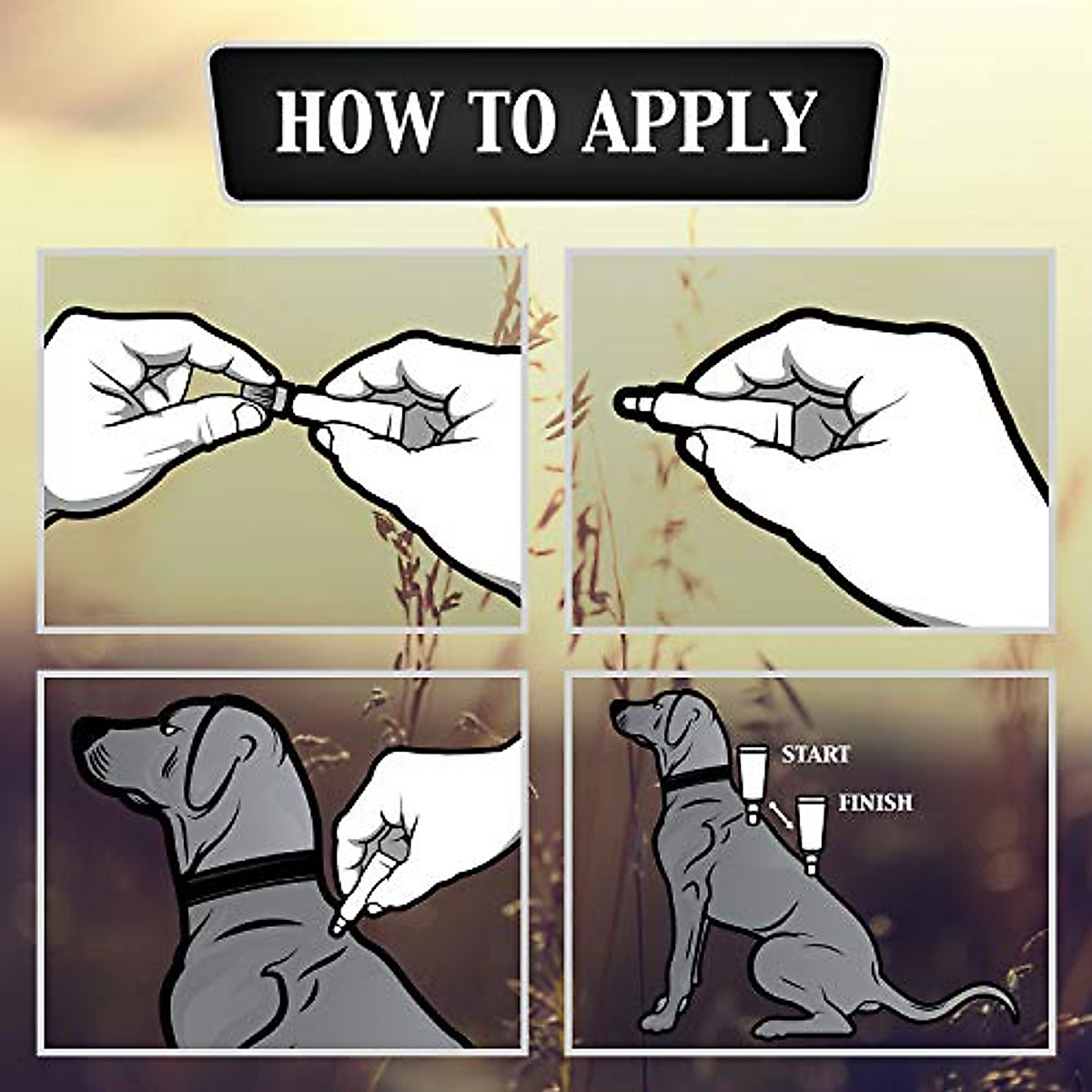 HOW TO APPLY

START

FINISH