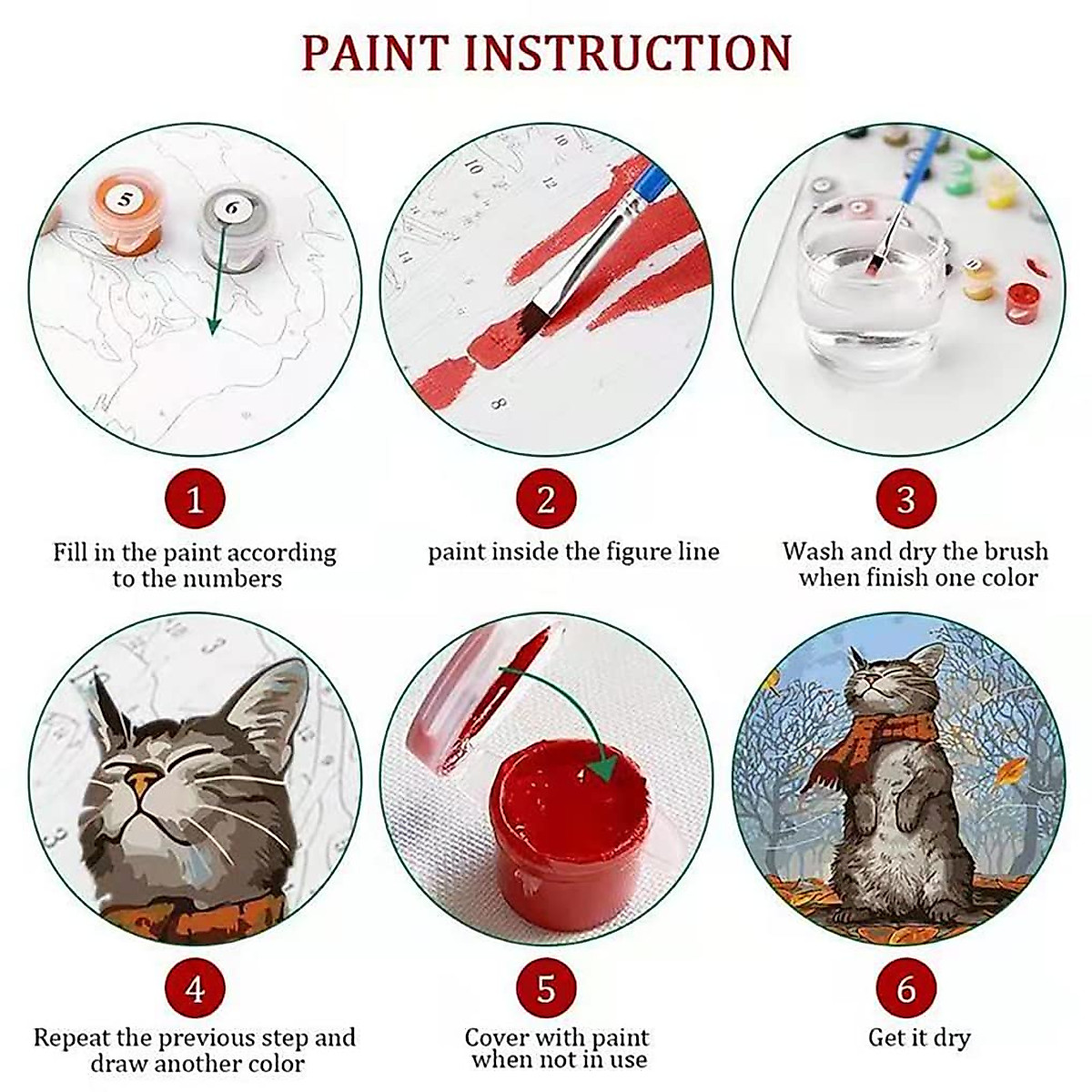 PAINT INSTRUCTION

5

6

10

12

8

1

Fill in the paint according to the numbers

2

paint inside the figure line

3

Wash and dry the brush when finish one color

4

Repeat the previous step and draw another color

5

Cover with paint when not in use

6

Get it dry