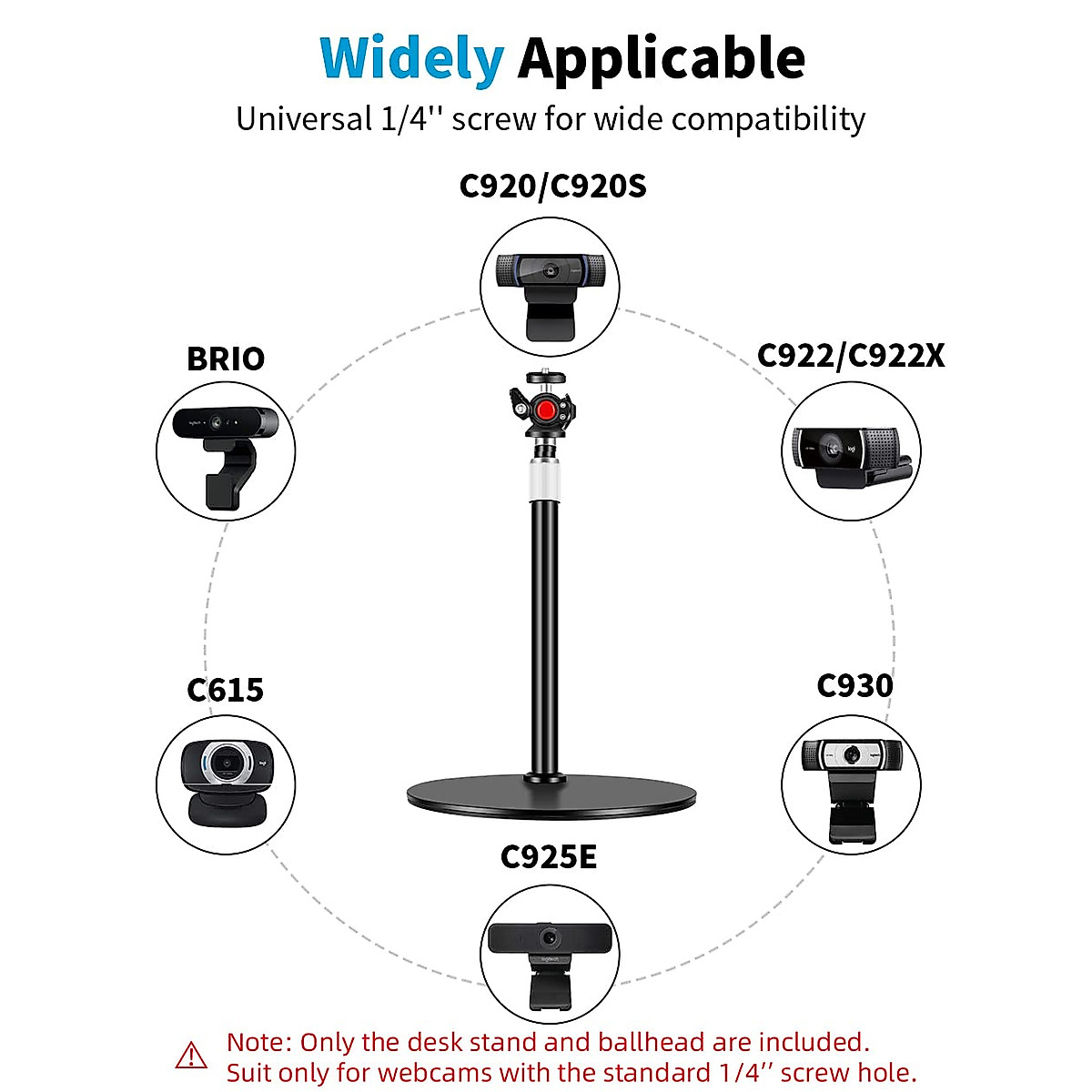 Widely Applicable

Universal 1/4'' screw for wide compatibility

C920/C920S

BRIO

C922/C922X

C615

C930

C925E

Note: Only the desk stand and ballhead are included.
Suit only for webcams with the standard 1/4'' screw hole.