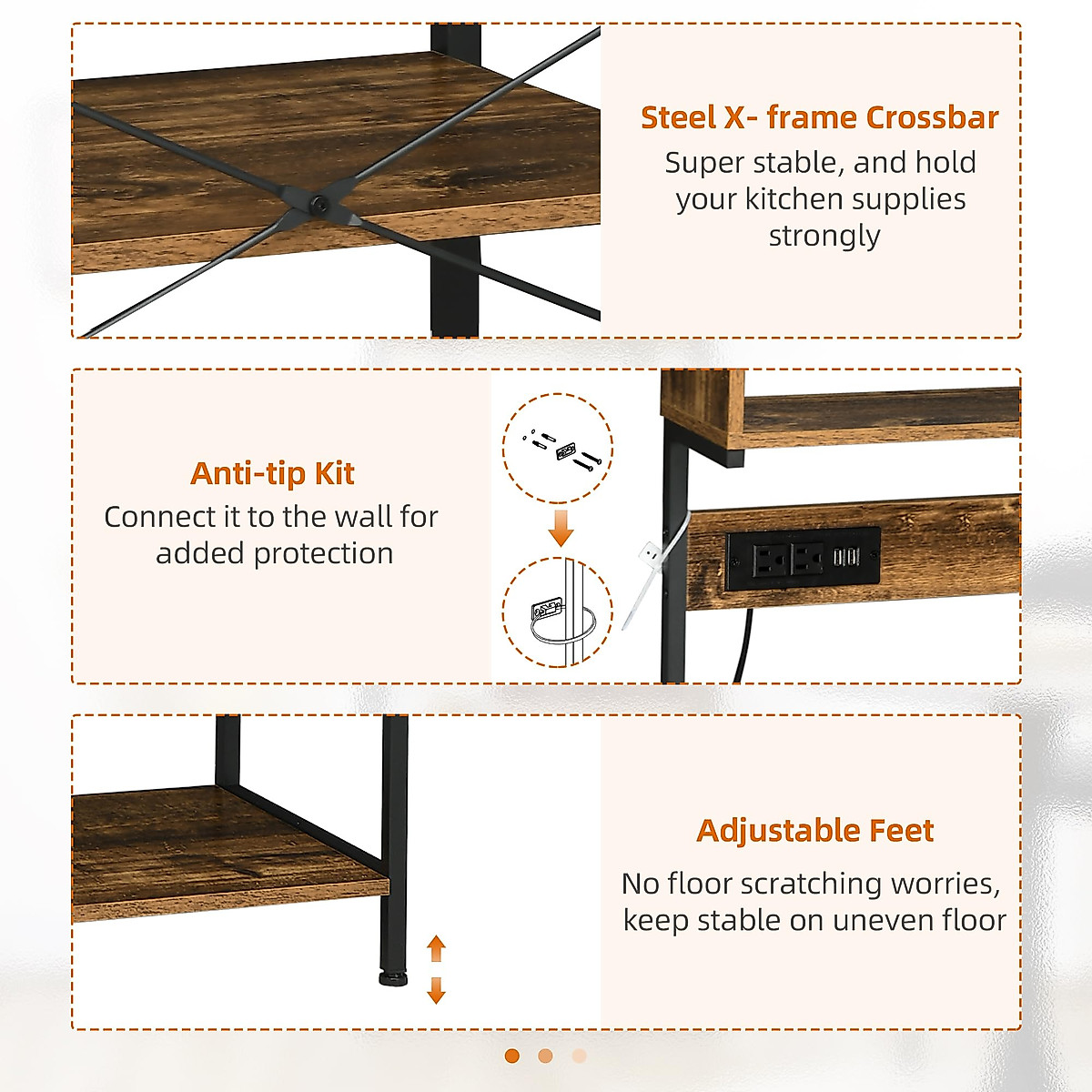 Steel X- frame Crossbar
Super stable, and hold your kitchen supplies strongly

Anti-tip Kit
Connect it to the wall for added protection

Adjustable Feet
No floor scratching worries, keep stable on uneven floor