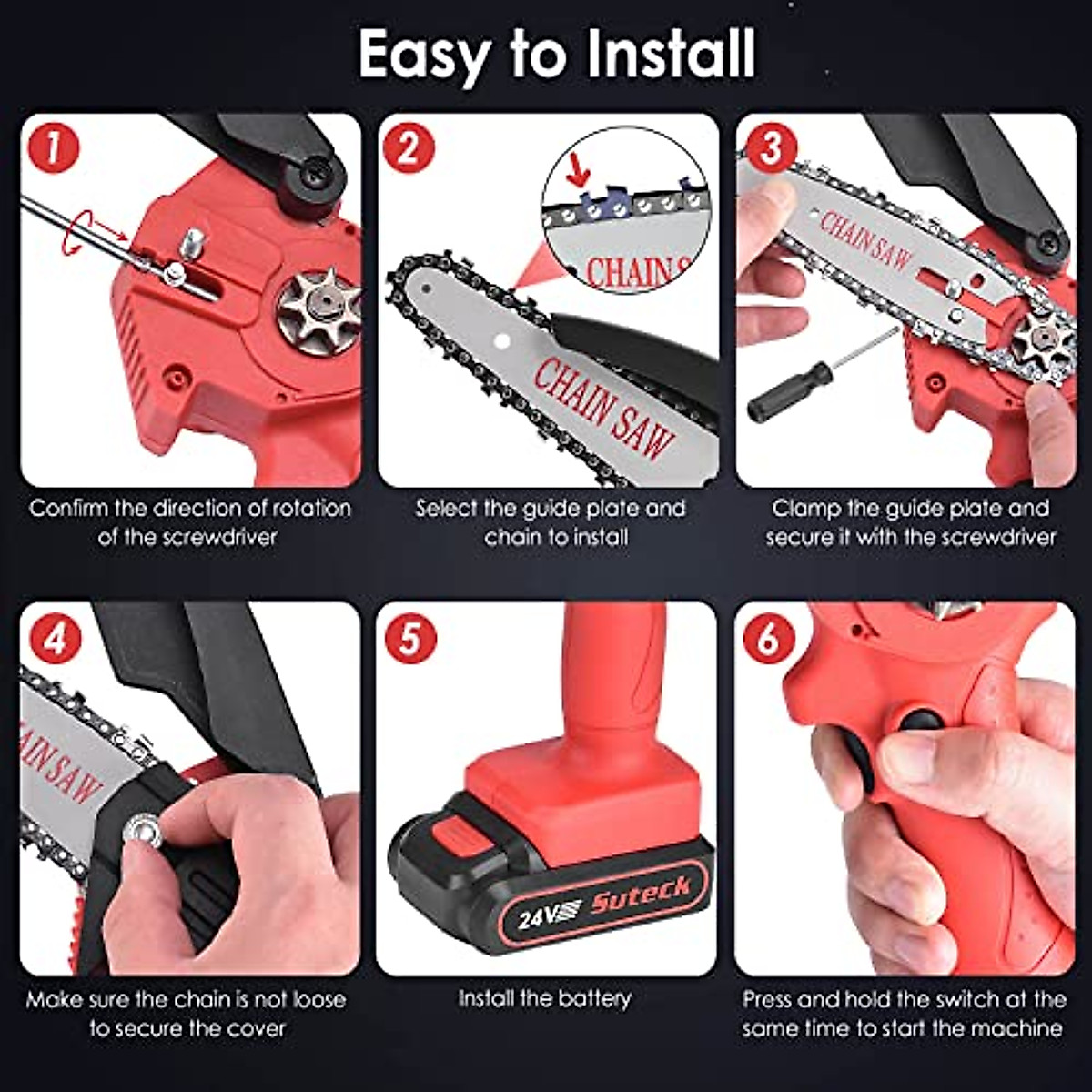 Easy to Install

1

Confirm the direction of rotation of the screwdriver

2

CHAIN S

CHAIN SAW

Select the guide plate and chain to install

3

CHAIN SAW

Clamp the guide plate and secure it with the screwdriver

4

AIN SAW

Make sure the chain is not loose to secure the cover

5

24V Suteck

Install the battery

6

Press and hold the switch at the same time to start the machine