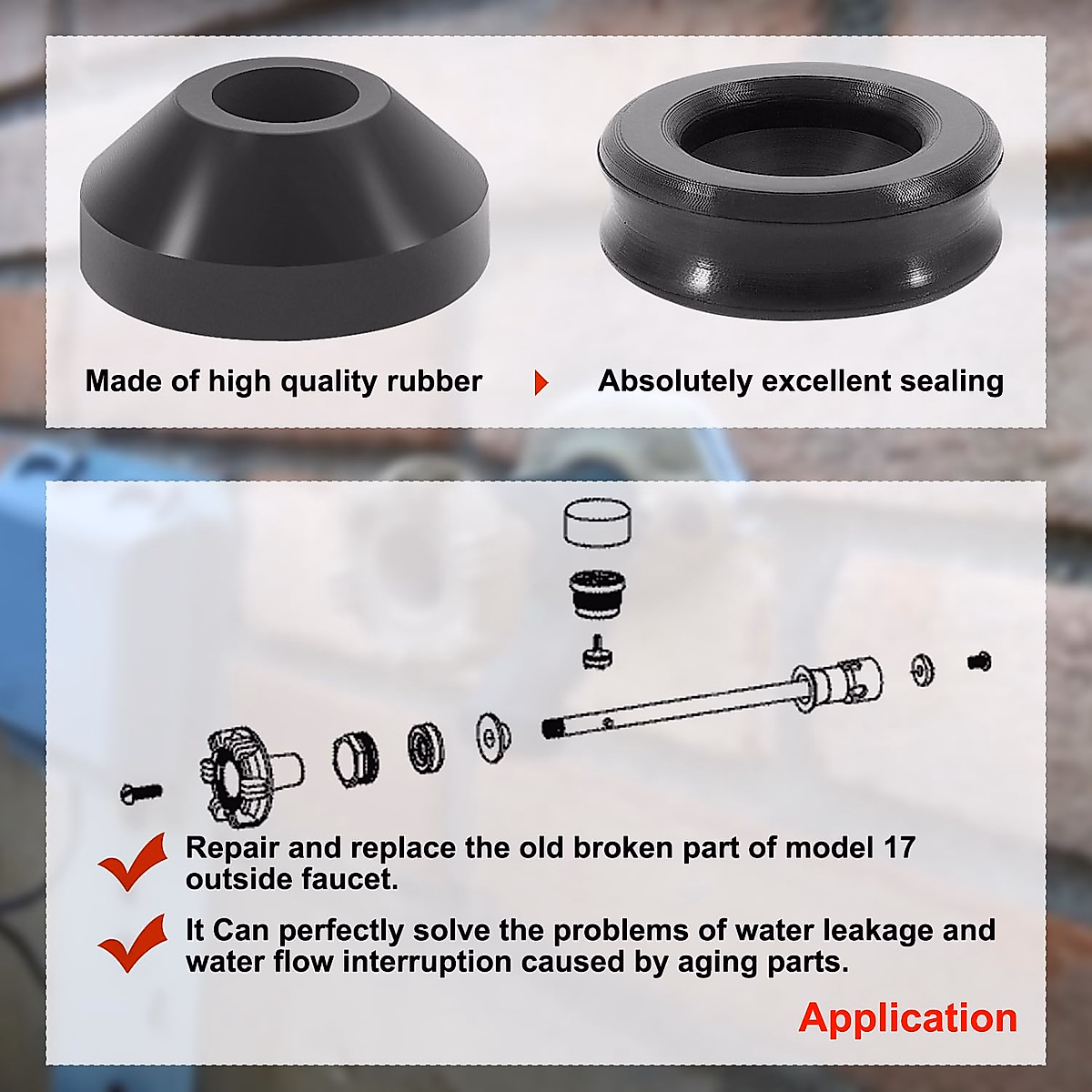 Made of high quality rubber

Absolutely excellent sealing

Repair and replace the old broken part of model 17 outside faucet.

It Can perfectly solve the problems of water leakage and water flow interruption caused by aging parts.

Application