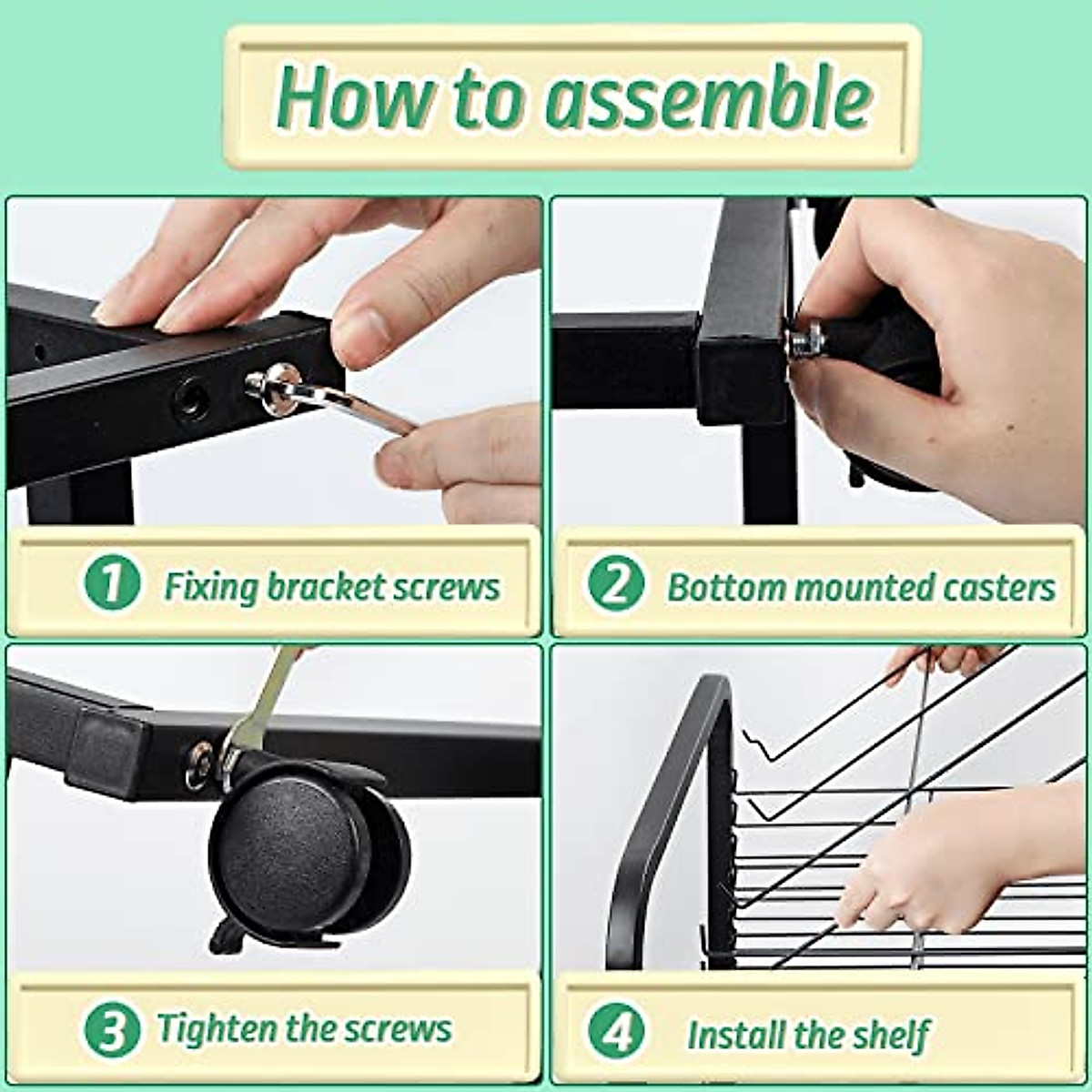 How to assemble

1 Fixing bracket screws

2 Bottom mounted casters

3 Tighten the screws

4 Install the shelf