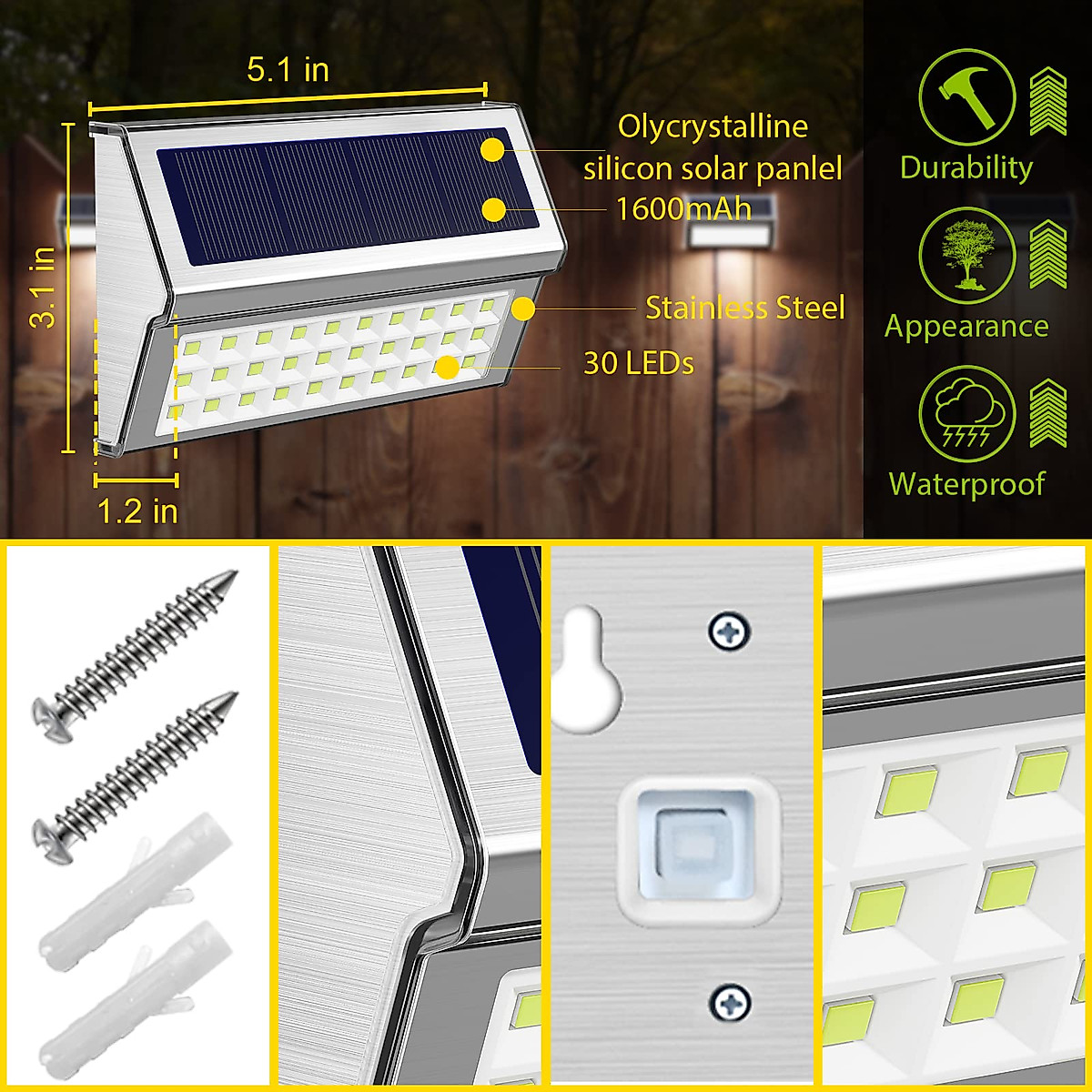 5.1 in

3.1 in

1.2 in

Olycrystalline silicon solar panlel

1600mAh

Stainless Steel

30 LEDs

Durability

Appearance

Waterproof