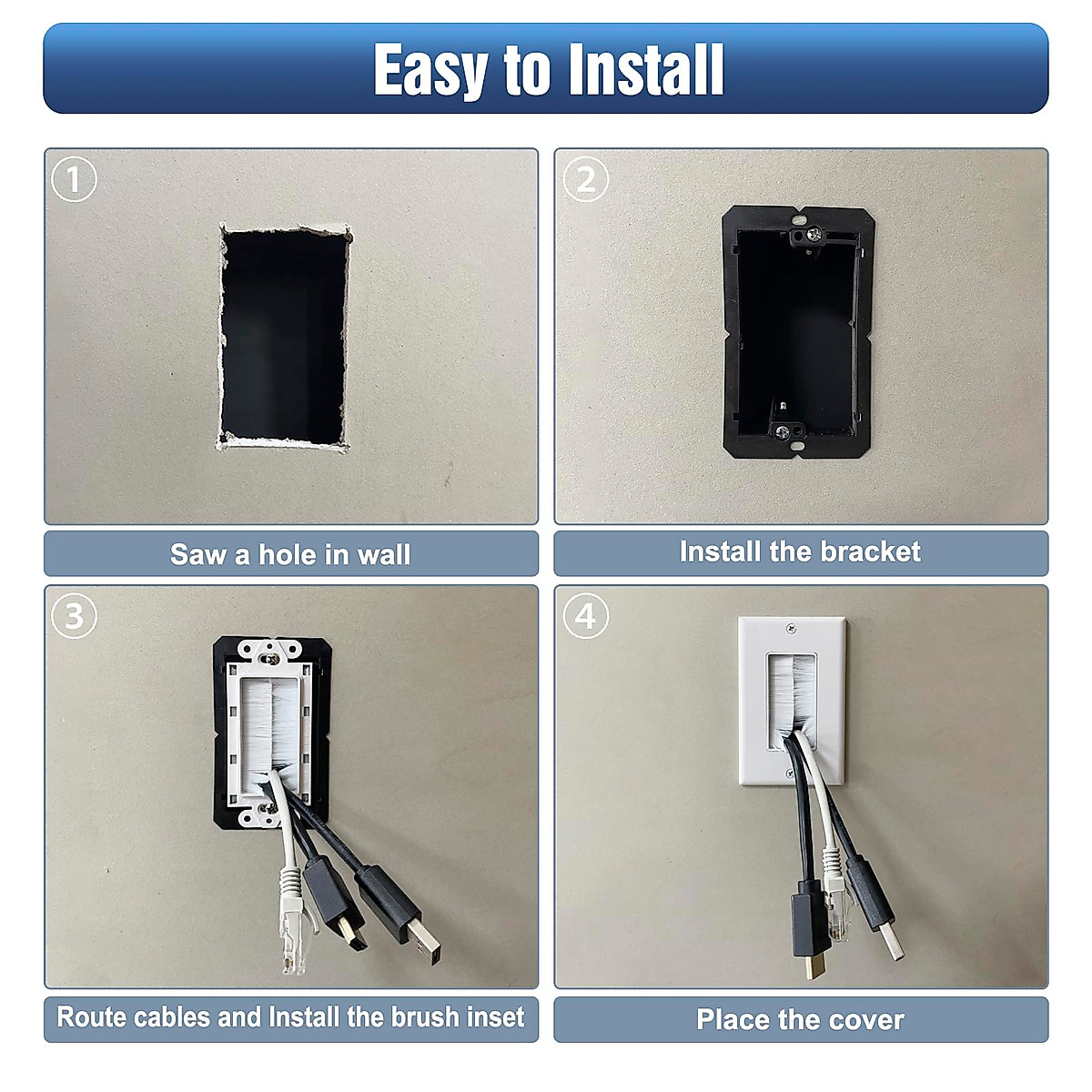 Easy to Install

1

Saw a hole in wall

2

Install the bracket

3

Route cables and Install the brush inset

4

Place the cover