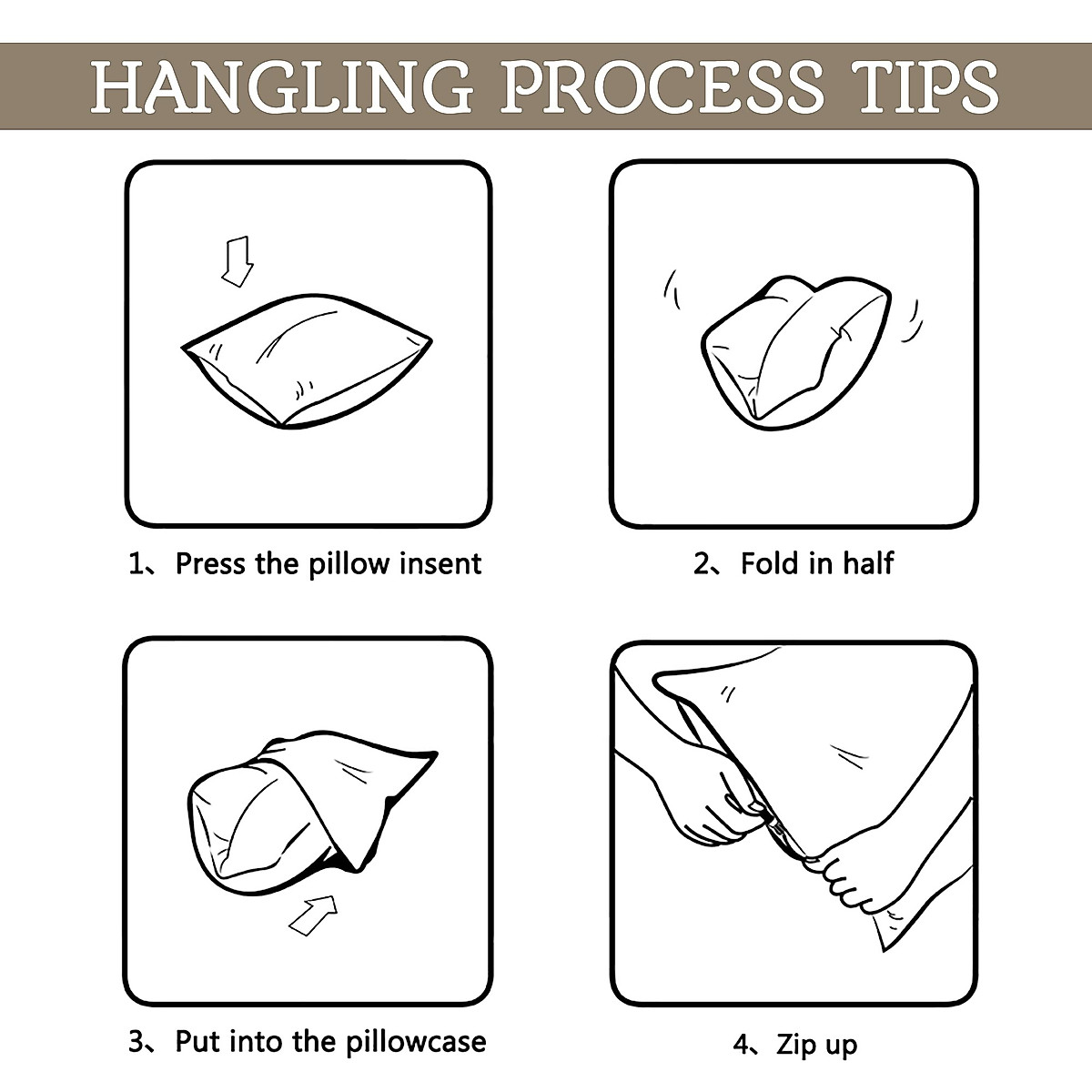 HANGLING PROCESS TIPS

1、Press the pillow insent

2、Fold in half

3、Put into the pillowcase

4、Zip up