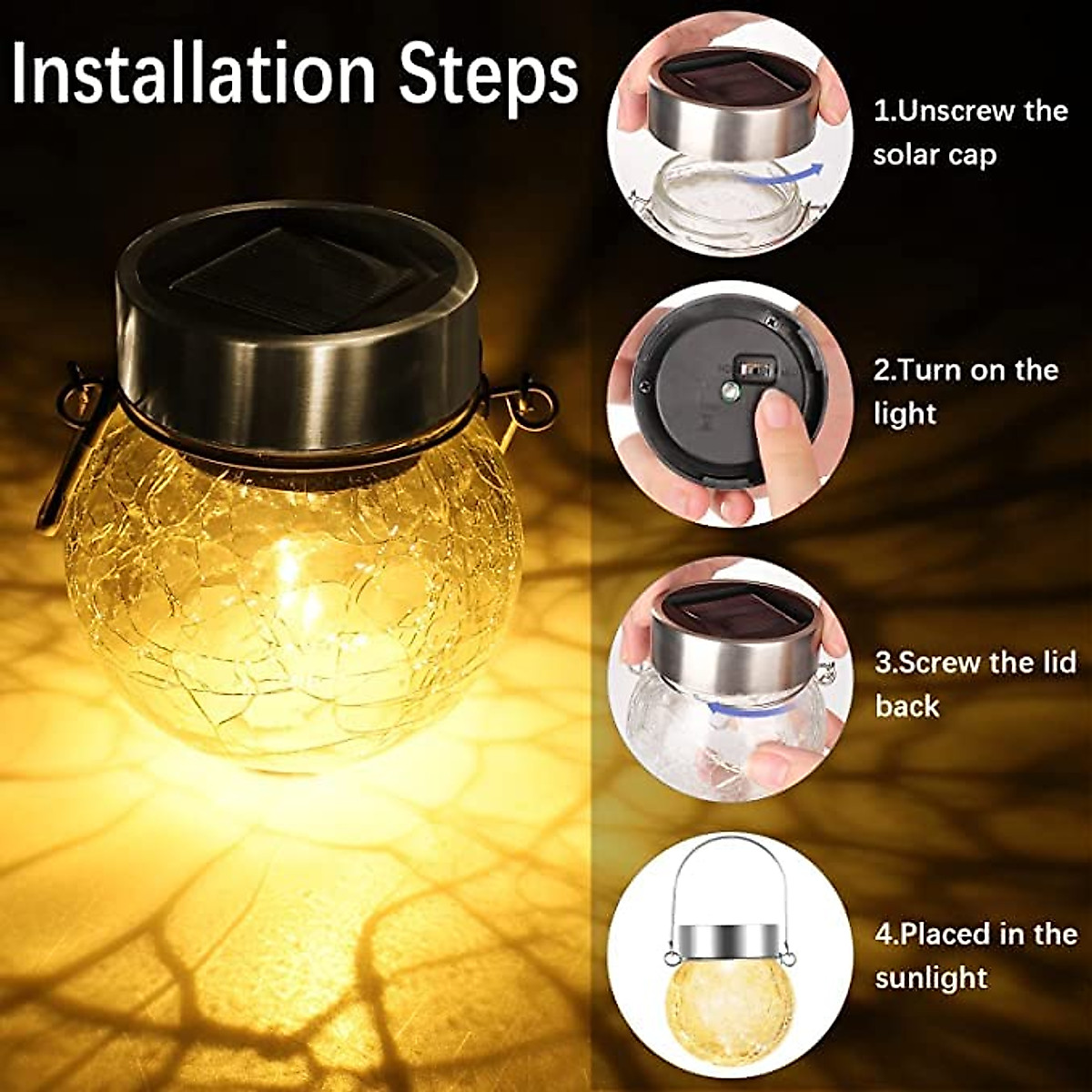 Installation Steps

1.Unscrew the solar cap

2.Turn on the light

3.Screw the lid back

4.Placed in the sunlight