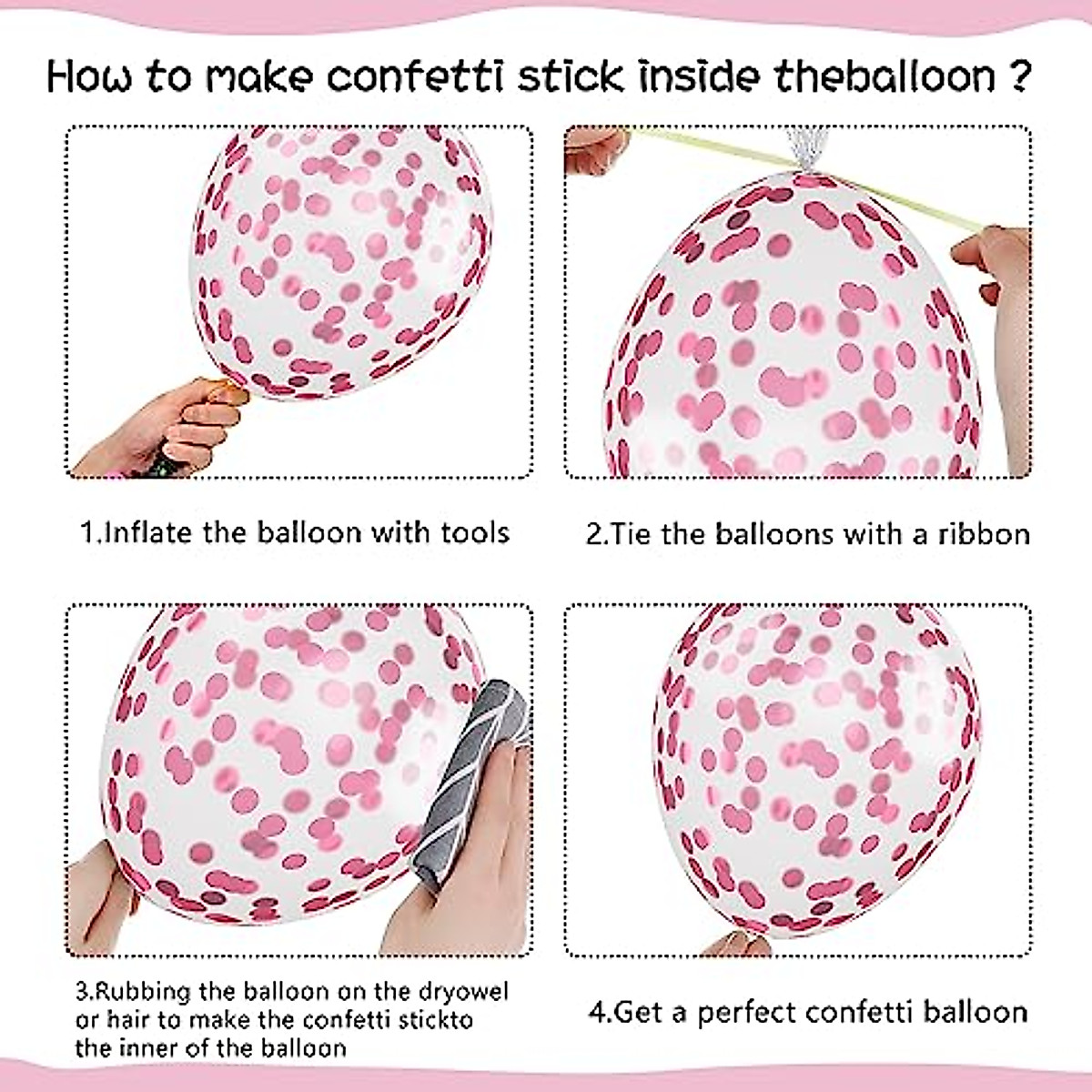 How to make confetti stick inside theballoon ?

1.Inflate the balloon with tools

2.Tie the balloons with a ribbon

3.Rubbing the balloon on the dryowel or hair to make the confetti stickto the inner of the balloon

4.Get a perfect confetti balloon