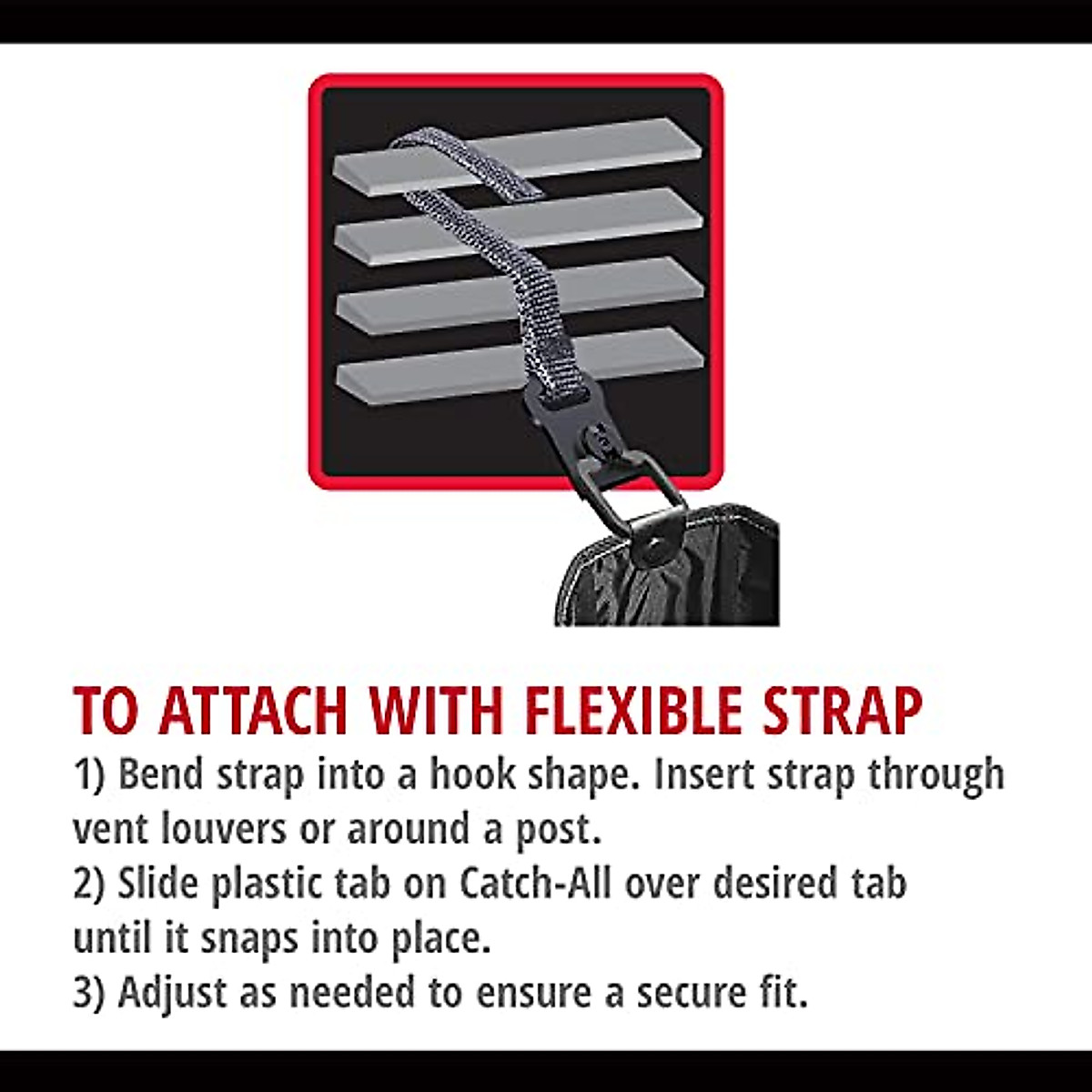 TO ATTACH WITH FLEXIBLE STRAP

1) Bend strap into a hook shape. Insert strap through vent louvers or around a post.
2) Slide plastic tab on Catch-All over desired tab until it snaps into place.
3) Adjust as needed to ensure a secure fit.