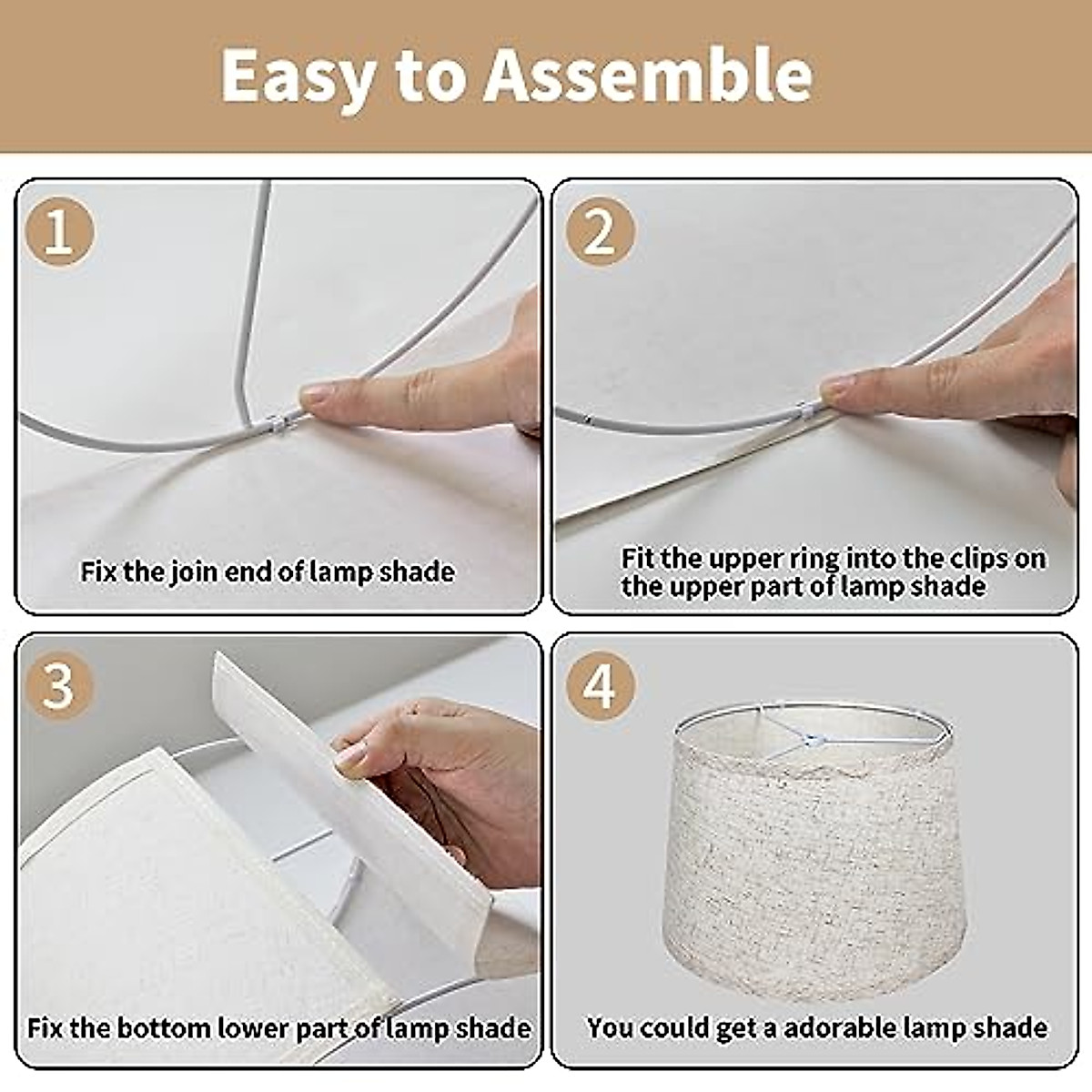 Easy to Assemble

1

Fix the join end of lamp shade

2

Fit the upper ring into the clips on the upper part of lamp shade

3

Fix the bottom lower part of lamp shade

4

You could get a adorable lamp shade