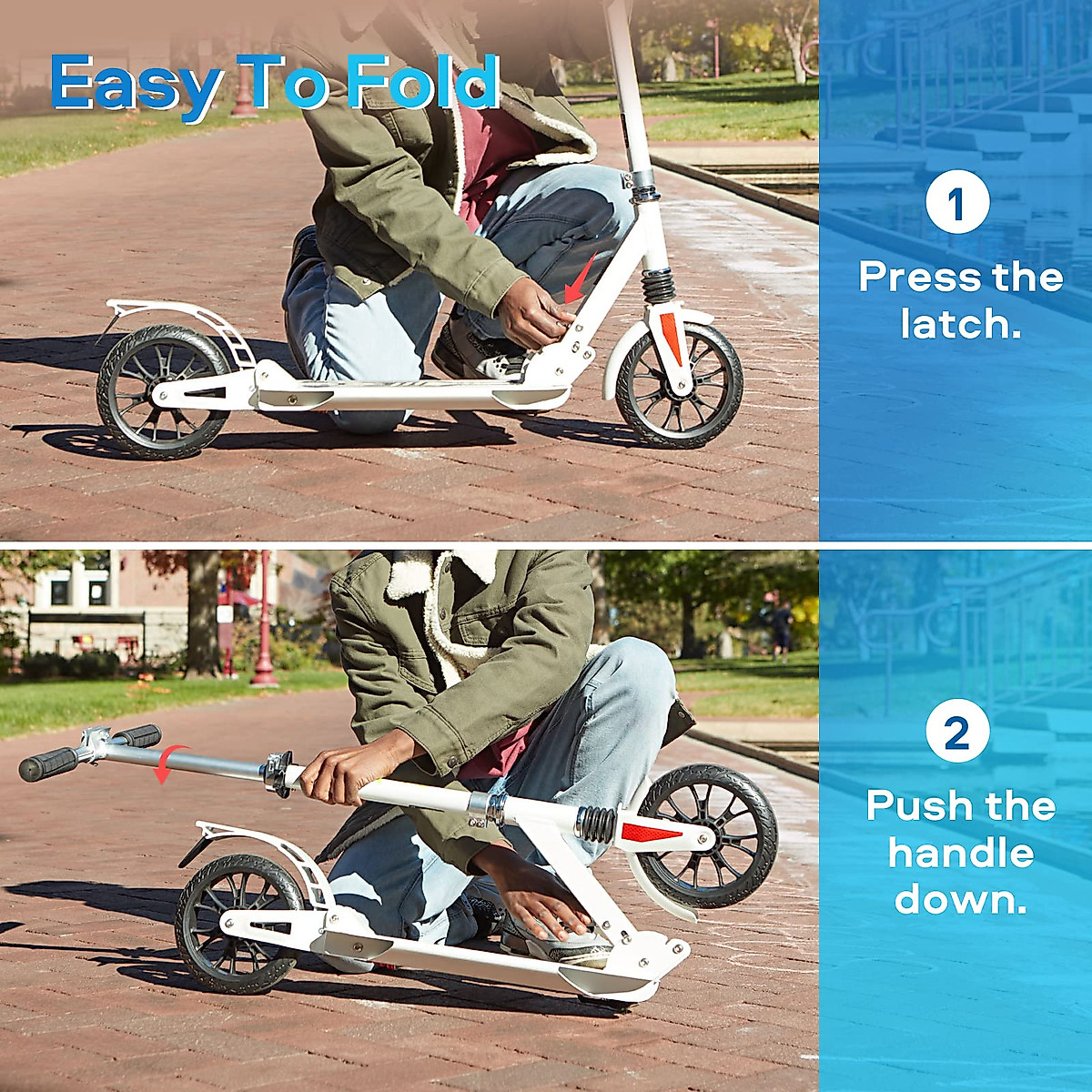 Easy To Fold

1

Press the latch.

2

Push the handle down.