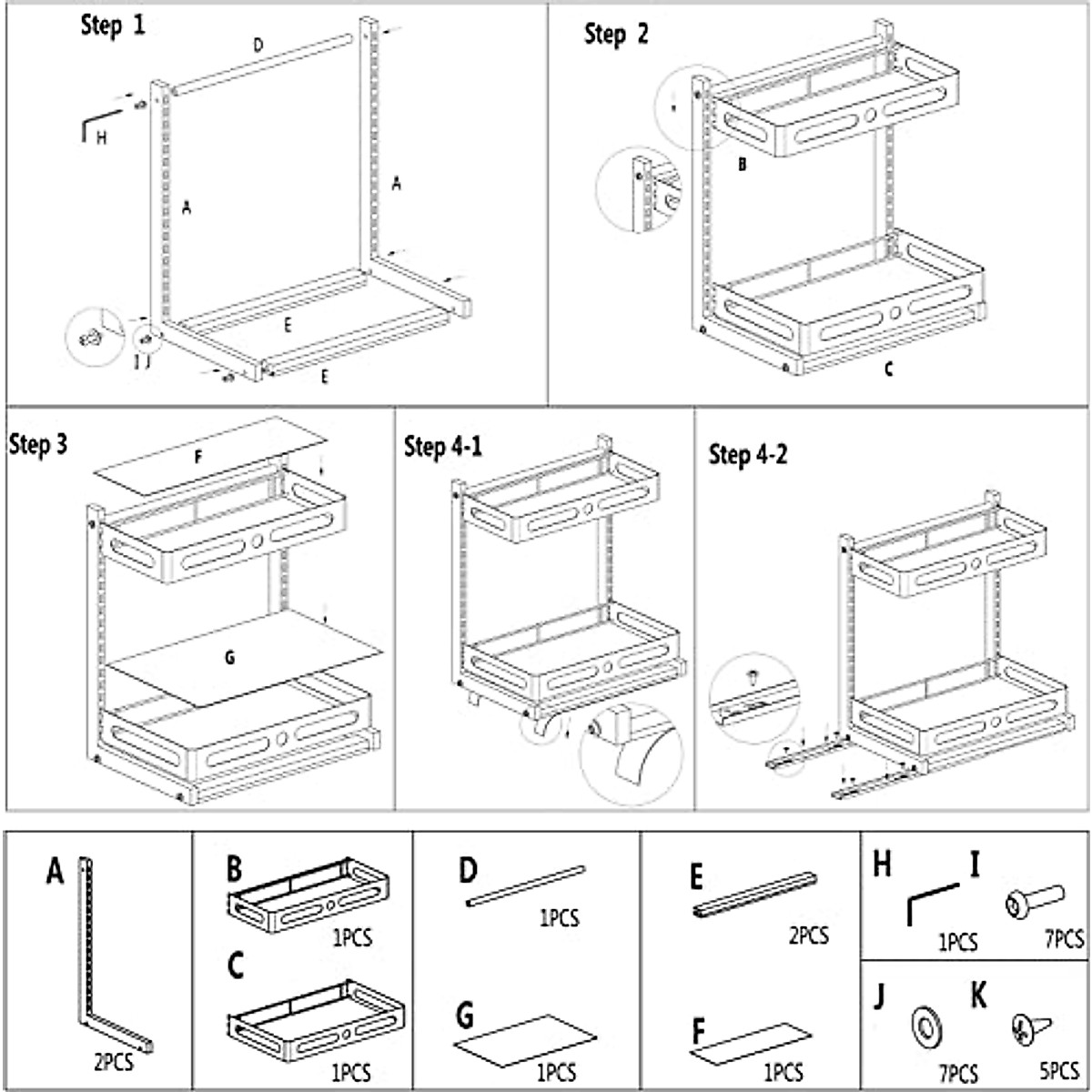 Step 1

D
H
A
A
E
I J
E

Step 2

B
C

Step 3

F
G

Step 4-1

Step 4-2

A
2PCS

B
1PCS

C
1PCS

D
1PCS

G
1PCS

E
2PCS

F
1PCS

H
1PCS

I
7PCS

J
7PCS

K
5PCS