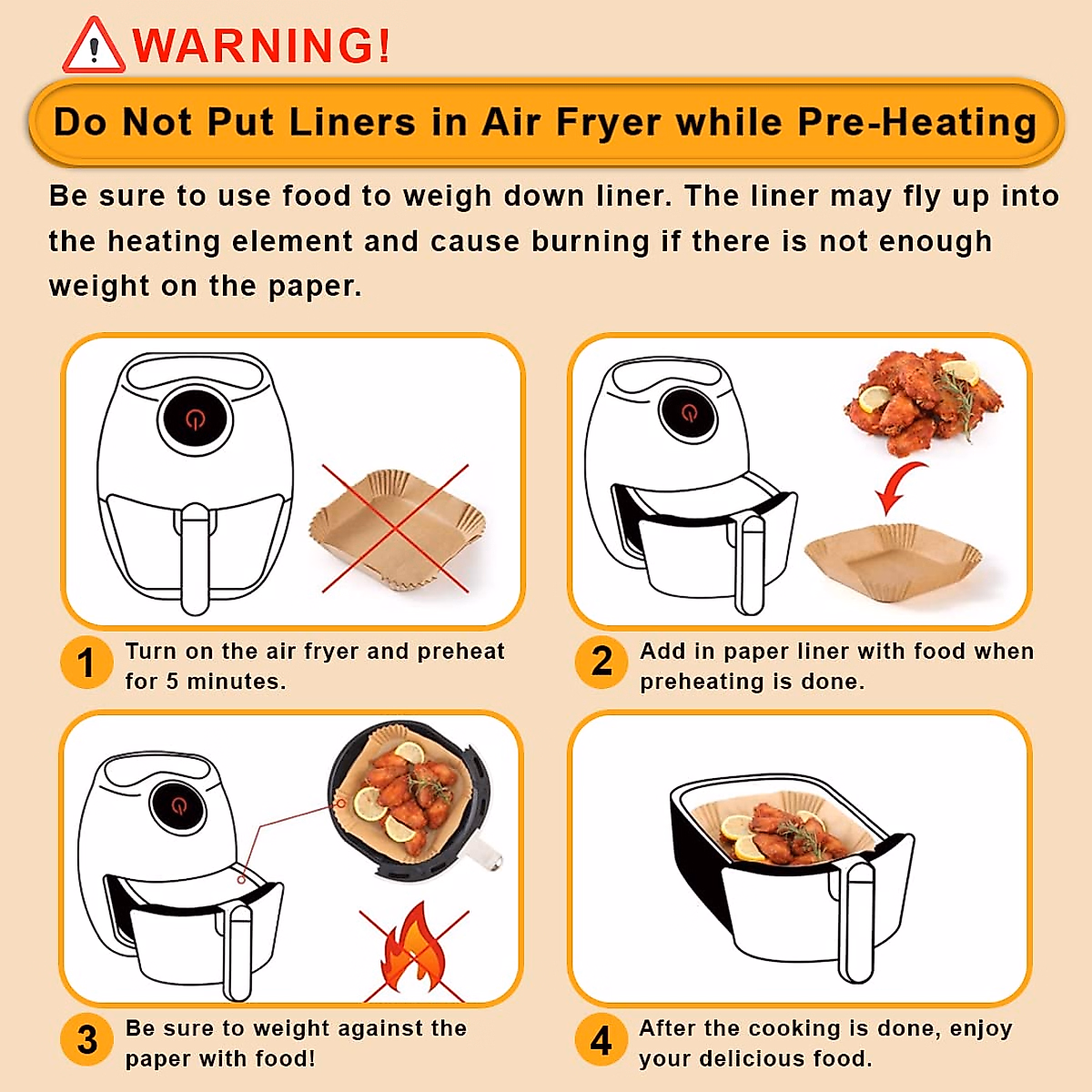 WARNING!

Do Not Put Liners in Air Fryer while Pre-Heating

Be sure to use food to weigh down liner. The liner may fly up into the heating element and cause burning if there is not enough weight on the paper.

1 Turn on the air fryer and preheat for 5 minutes.

2 Add in paper liner with food when preheating is done.

3 Be sure to weight against the paper with food!

4 After the cooking is done, enjoy your delicious food.