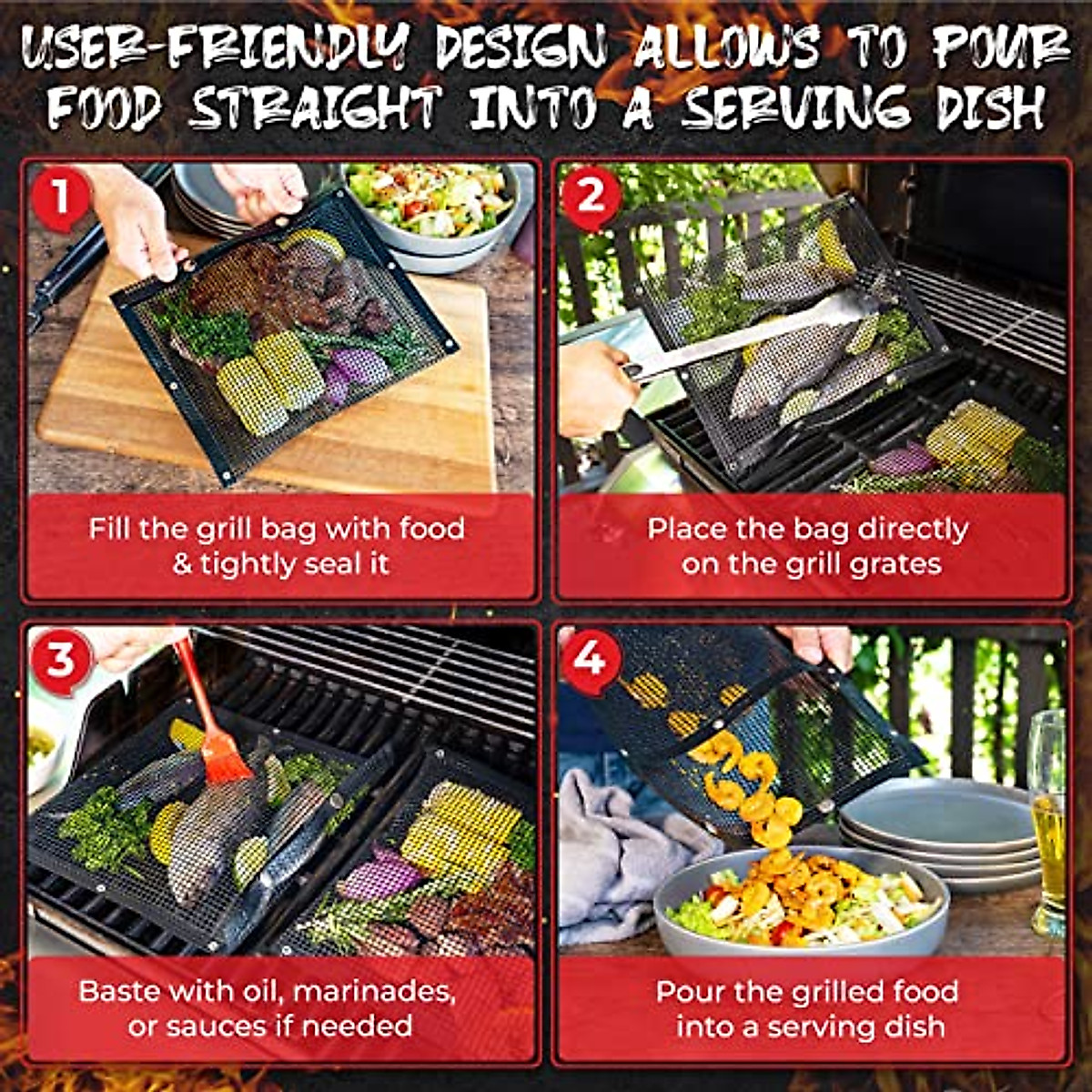 USER-FRIENDLY DESIGN ALLOWS TO POUR FOOD STRAIGHT INTO A SERVING DISH

1
Fill the grill bag with food & tightly seal it

2
Place the bag directly on the grill grates

3
Baste with oil, marinades, or sauces if needed

4
Pour the grilled food into a serving dish