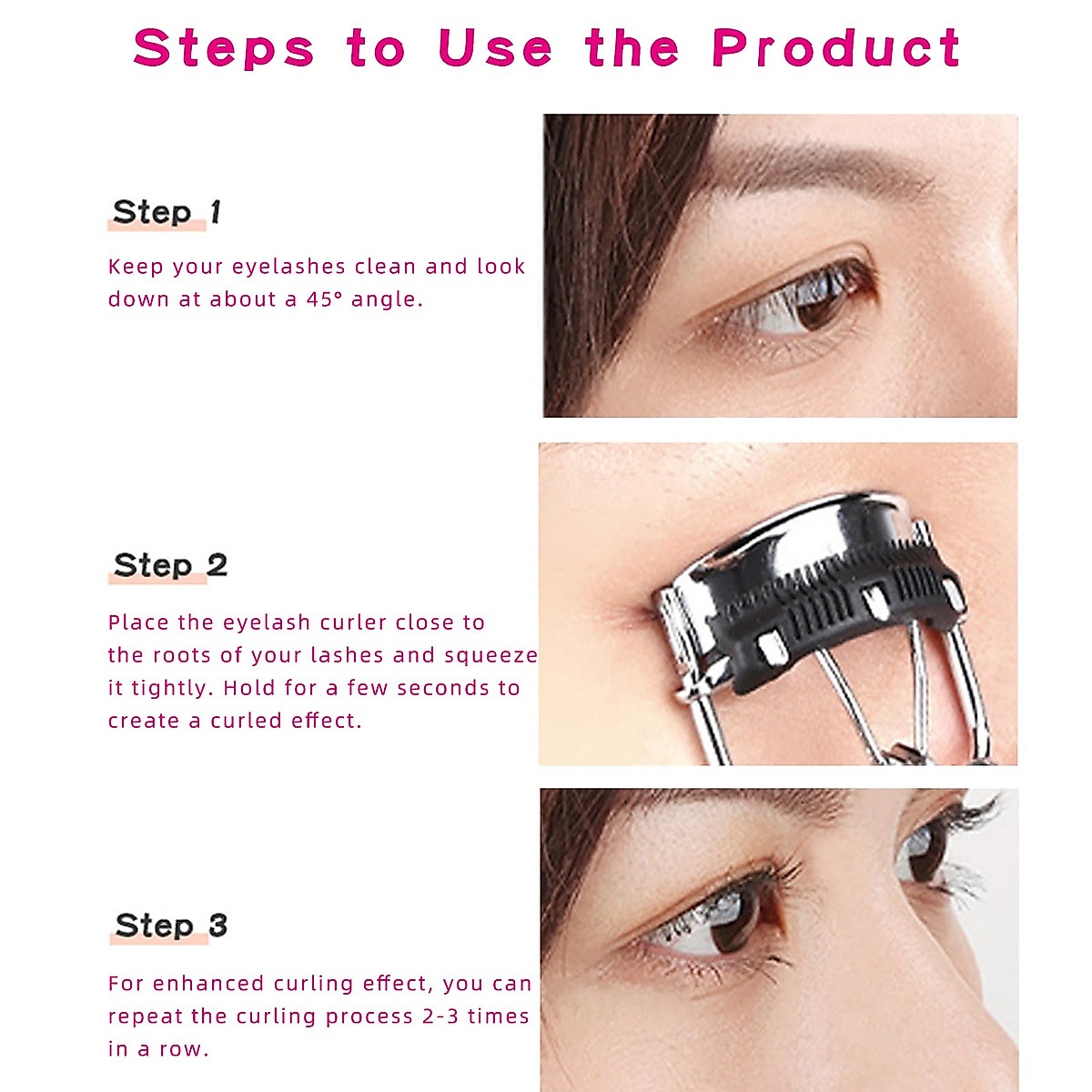 Steps to Use the Product

Step 1

Keep your eyelashes clean and look down at about a 45° angle.

Step 2

Place the eyelash curler close to the roots of your lashes and squeeze it tightly. Hold for a few seconds to create a curled effect.

Step 3

For enhanced curling effect, you can repeat the curling process 2-3 times in a row.