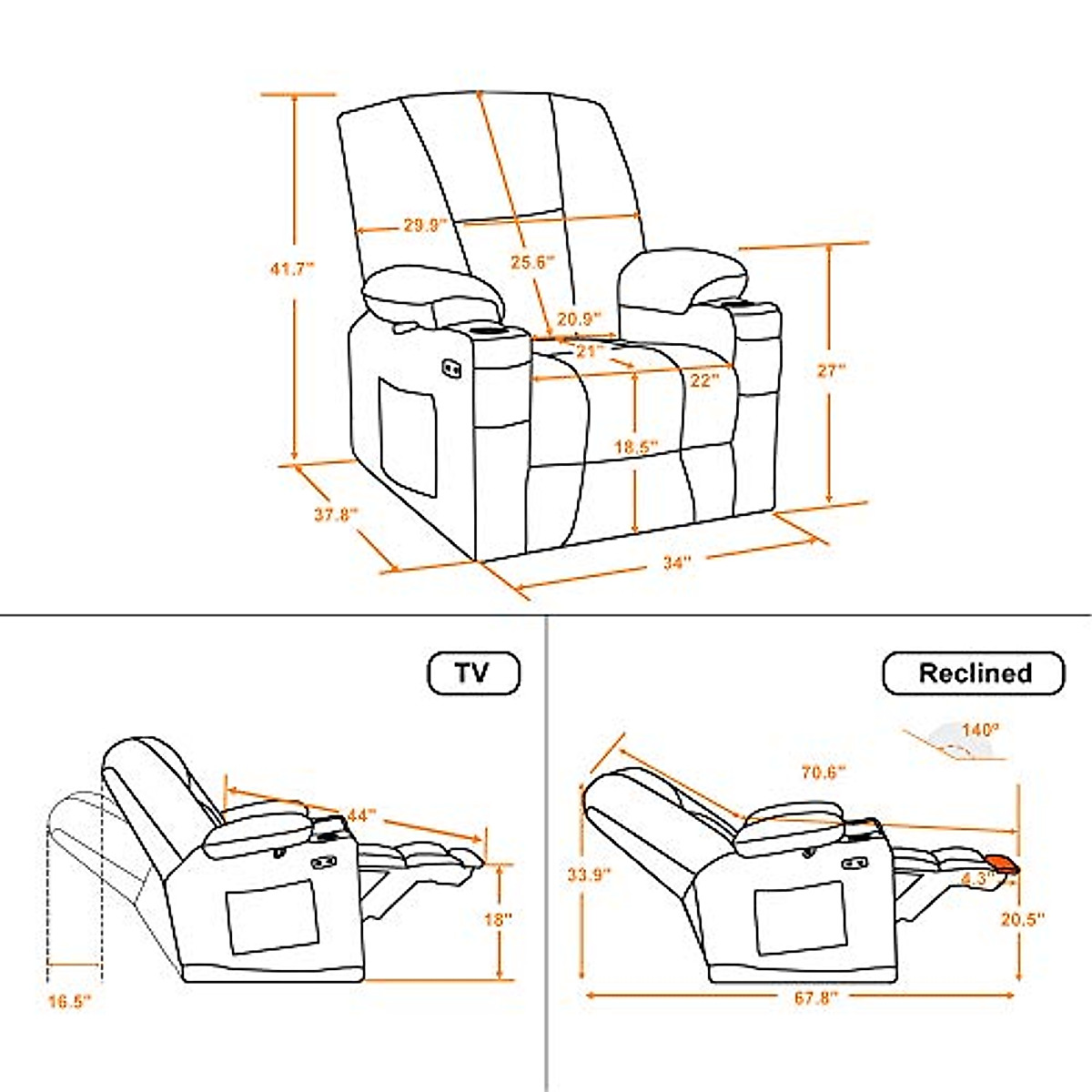 41.7"
29.9"
25.6"
20.9"
21"
22"
27"
18.5"
37.8"
34"

TV
44"
18"
16.5"

Reclined
140°
70.6"
33.9"
4.3"
20.5"
67.8"