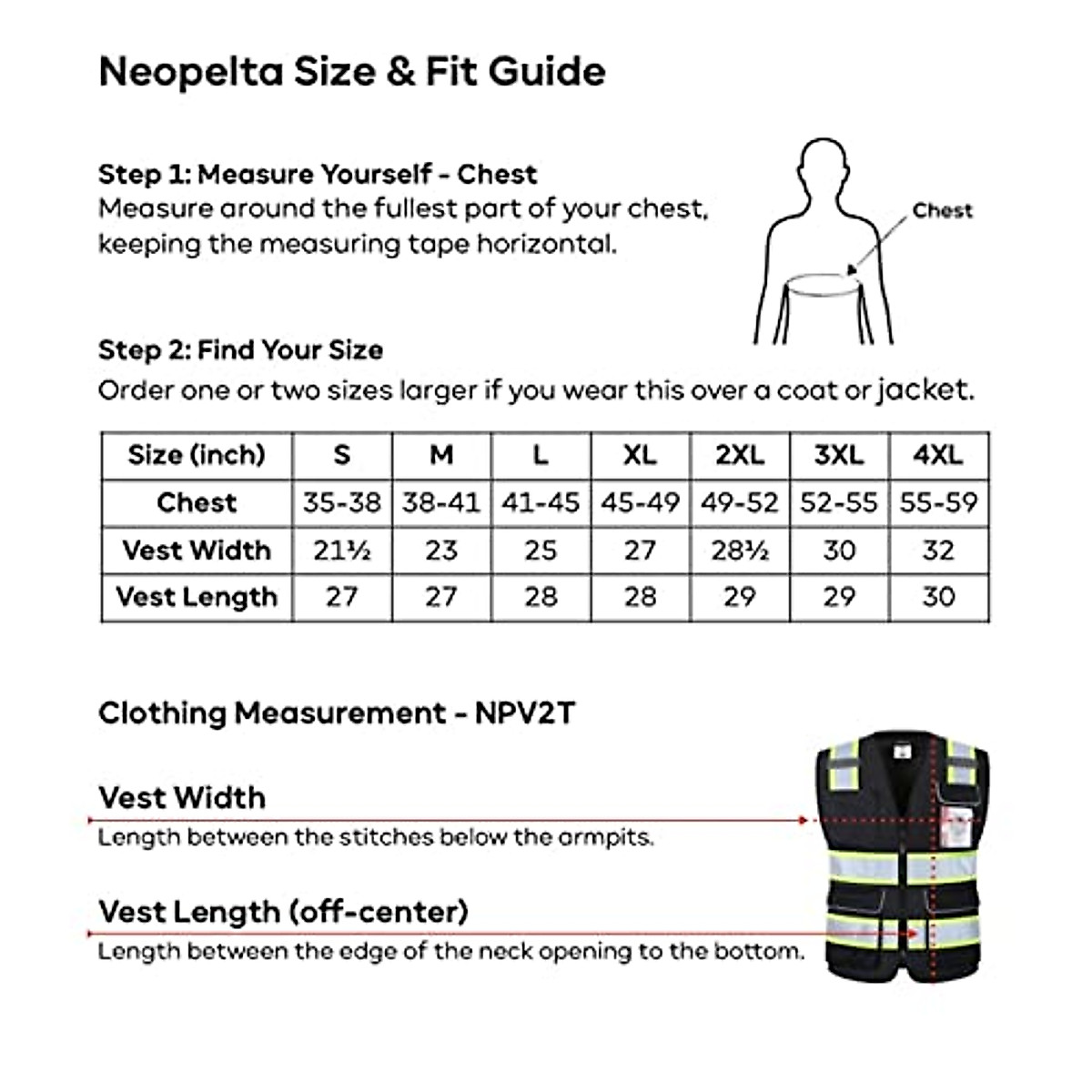 Neopelta Size & Fit Guide

Step 1: Measure Yourself - Chest
Measure around the fullest part of your chest, keeping the measuring tape horizontal.

Chest

Step 2: Find Your Size
Order one or two sizes larger if you wear this over a coat or jacket.

| Size (inch) | S | M | L | XL | 2XL | 3XL | 4XL |
|---|---|---|---|---|---|---|---|
| Chest | 35-38 | 38-41 | 41-45 | 45-49 | 49-52 | 52-55 | 55-59 |
| Vest Width | 21½ | 23 | 25 | 27 | 28½ | 30 | 32 |
| Vest Length | 27 | 27 | 28 | 28 | 29 | 29 | 30 |

Clothing Measurement - NPV2T

Vest Width
Length between the stitches below the armpits.

Vest Length (off-center)
Length between the edge of the neck opening to the bottom.