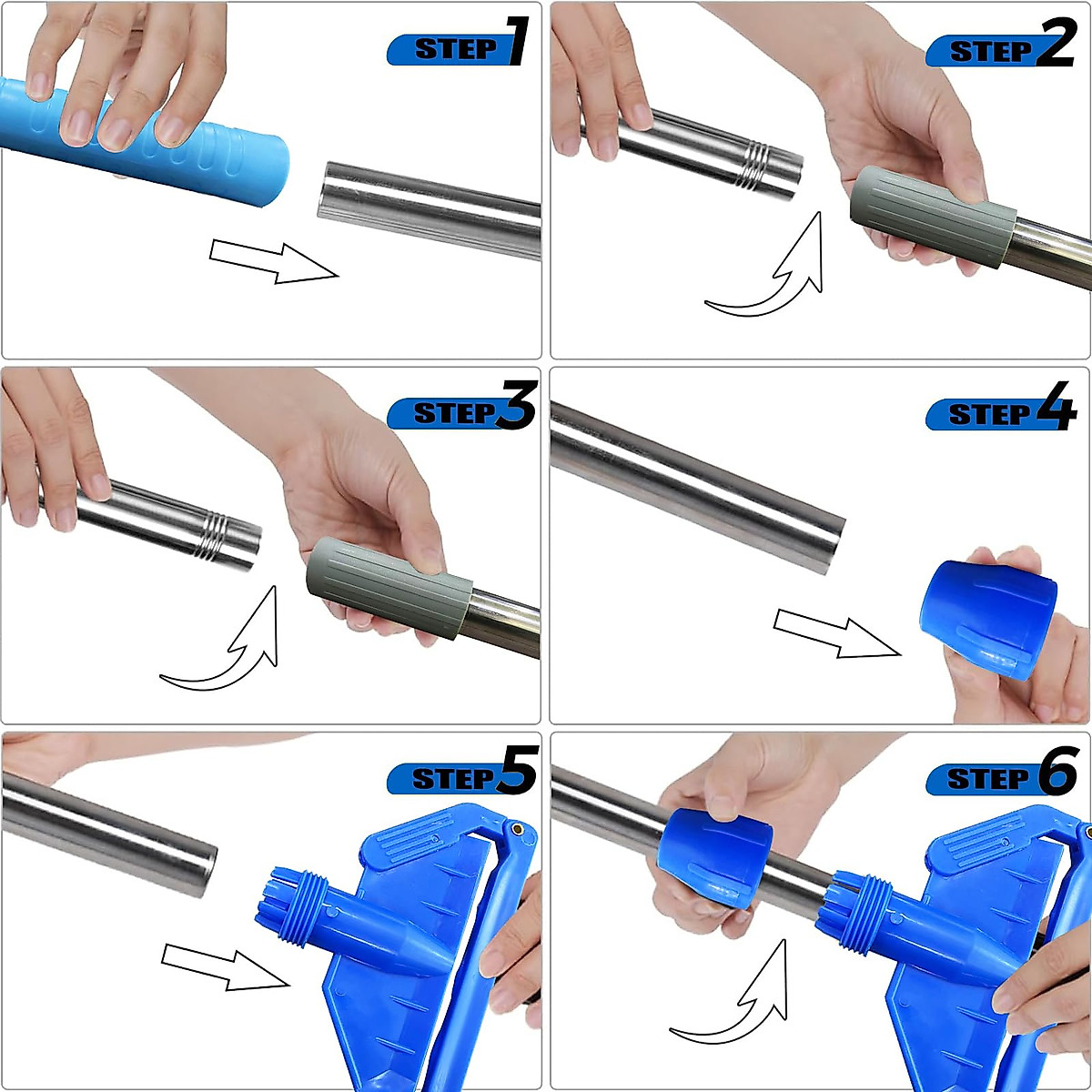 STEP 1

STEP 2

STEP 3

STEP 4

STEP 5

STEP 6