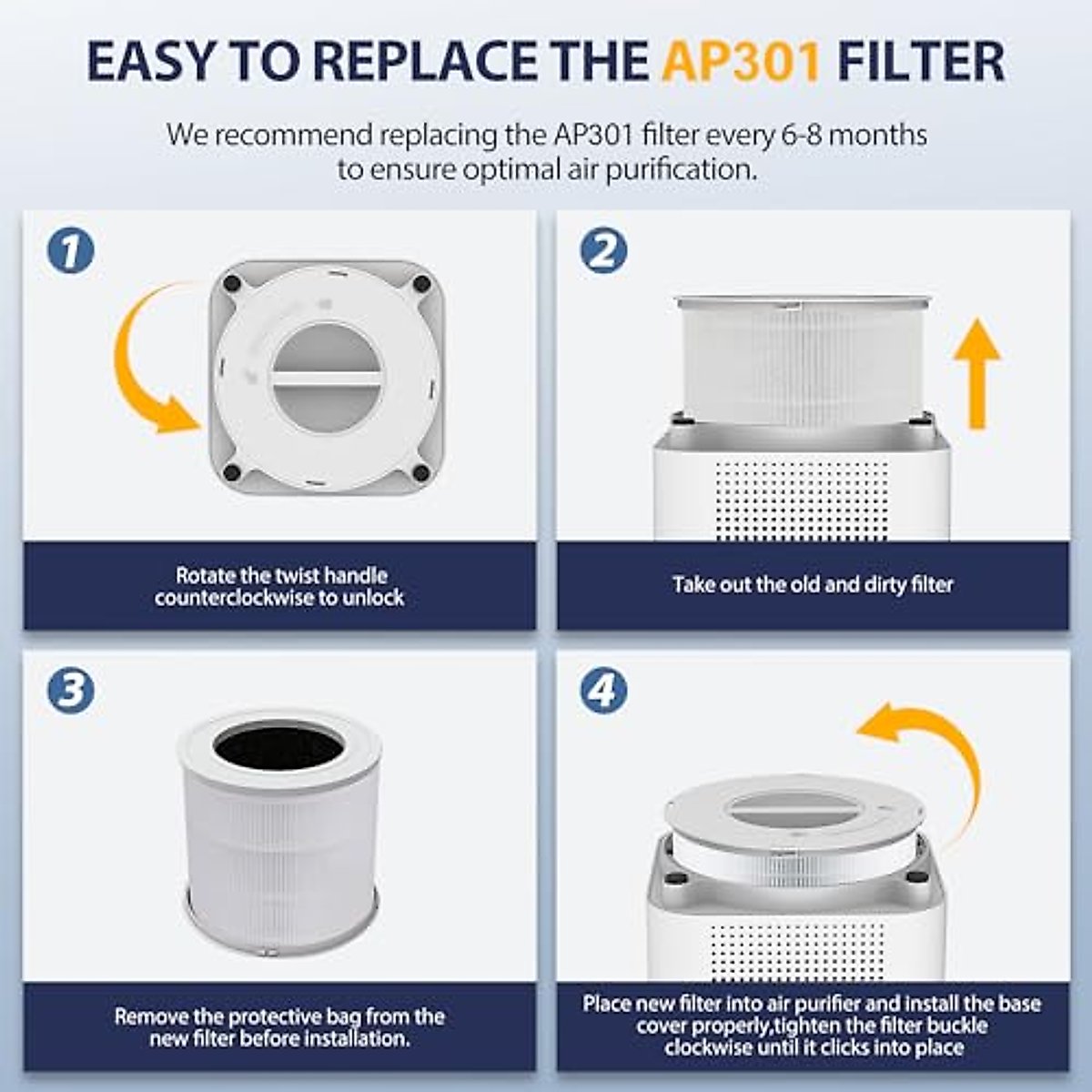 EASY TO REPLACE THE AP301 FILTER

We recommend replacing the AP301 filter every 6-8 months to ensure optimal air purification.

1

Rotate the twist handle counterclockwise to unlock

2

Take out the old and dirty filter

3

Remove the protective bag from the new filter before installation.

4

Place new filter into air purifier and install the base cover properly,tighten the filter buckle clockwise until it clicks into place