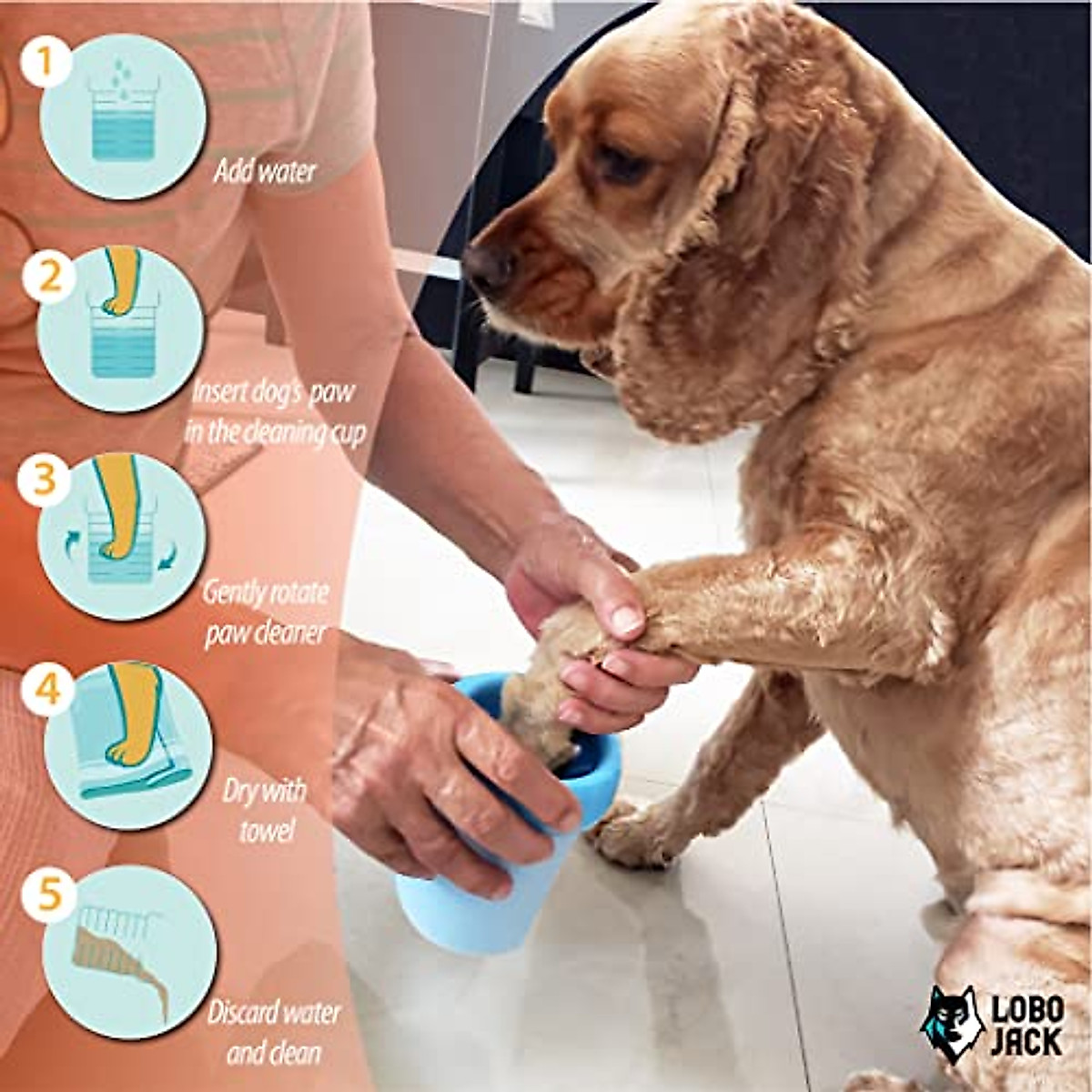 1
Add water

2
Insert dog's paw in the cleaning cup

3
Gently rotate paw cleaner

4
Dry with towel

5
Discard water and clean

LOBO JACK