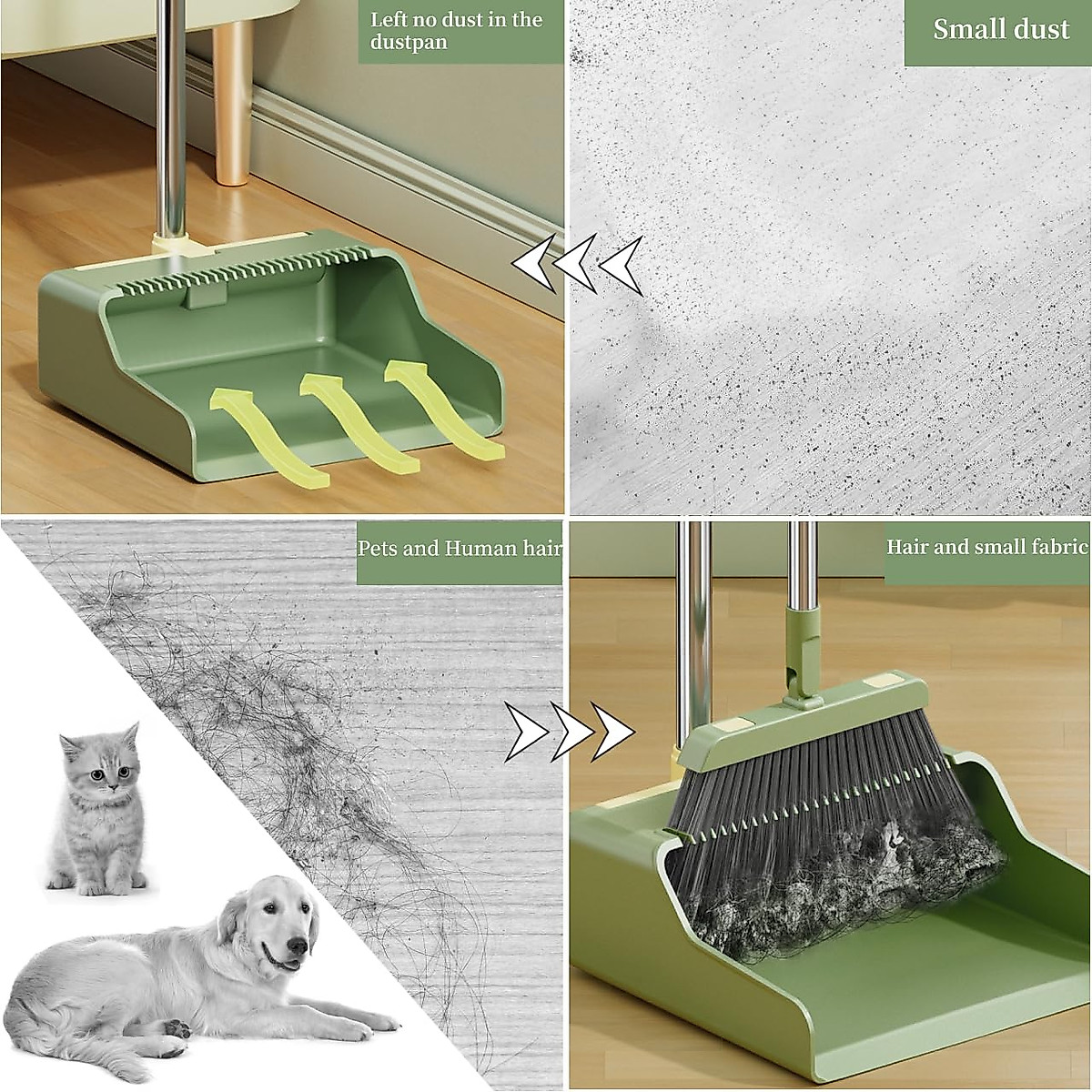 Left no dust in the dustpan

Small dust

Pets and Human hair

Hair and small fabric