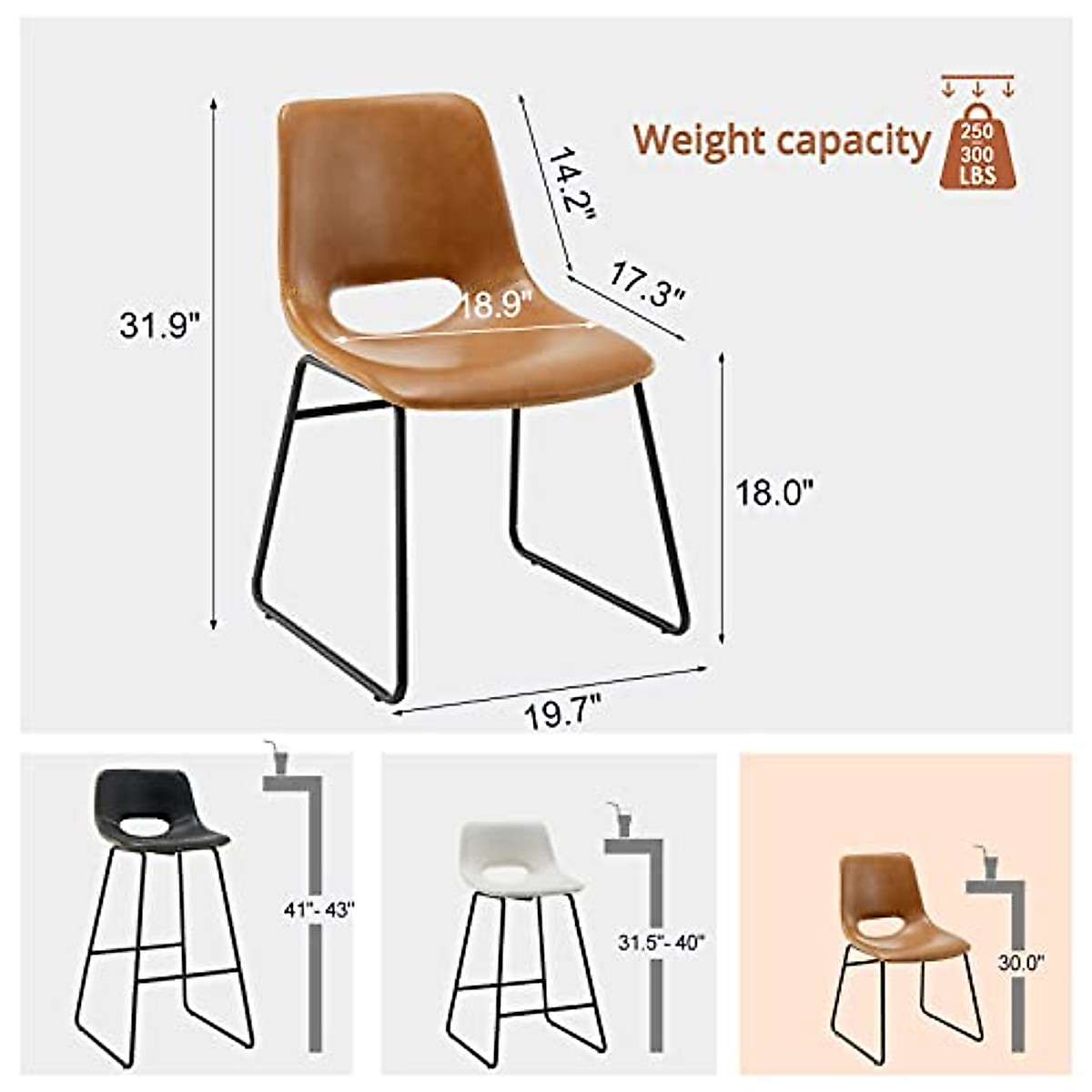 Weight capacity
250
300
LBS

31.9"
14.2"
17.3"
18.9"
18.0"
19.7"

41"- 43"

31.5"- 40"

30.0"