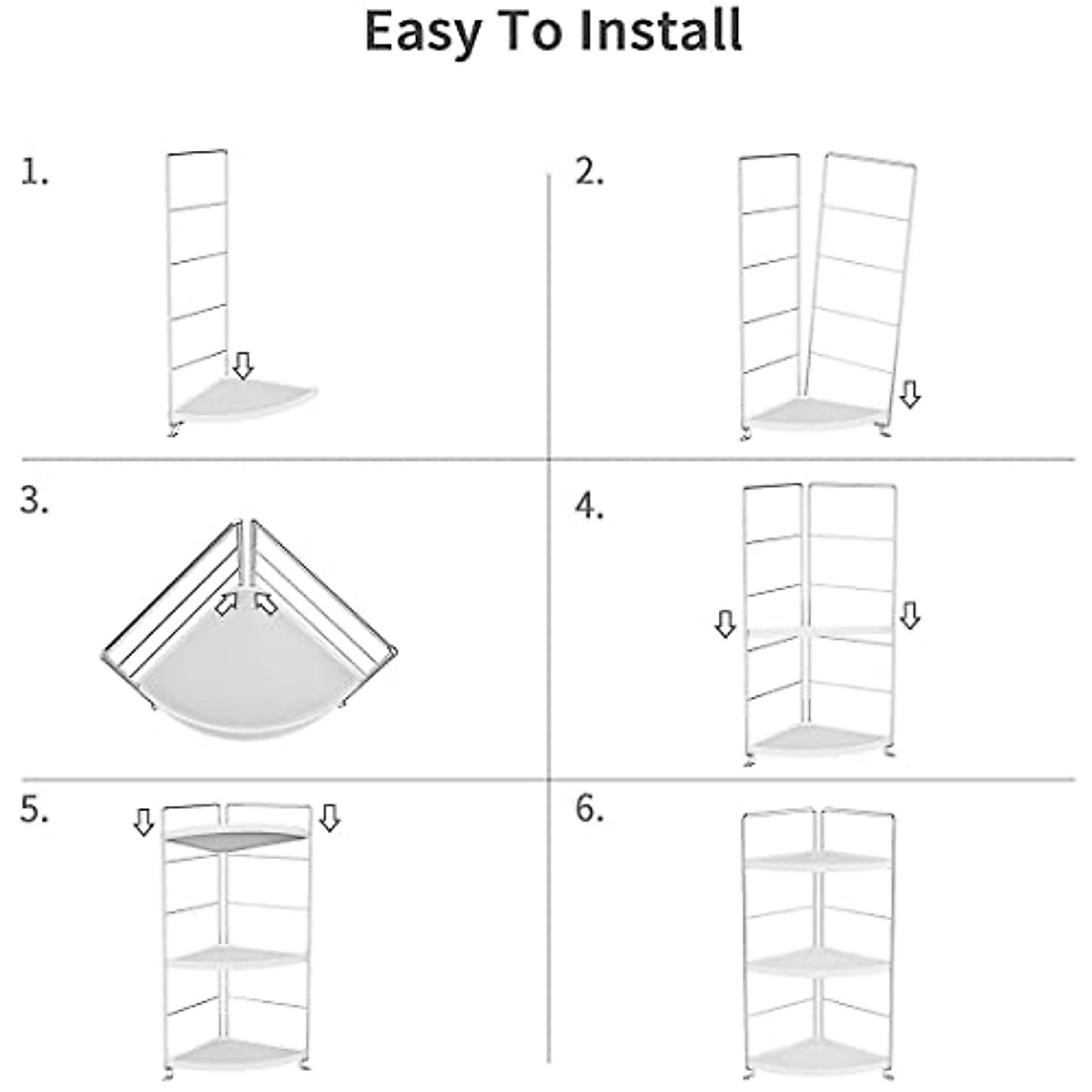 Easy To Install

1.

2.

3.

4.

5.

6.