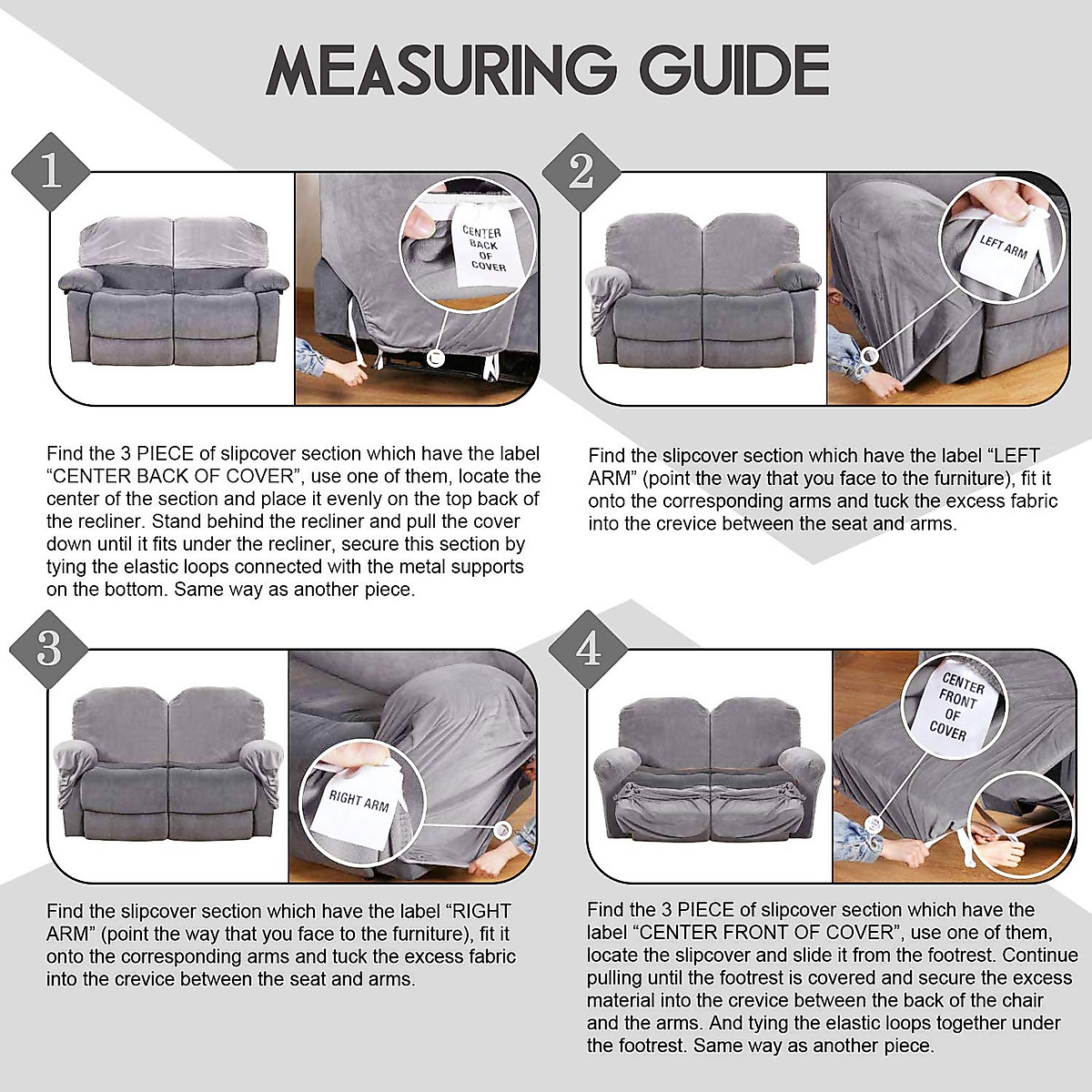 MEASURING GUIDE

1

CENTER BACK OF COVER

Find the 3 PIECE of slipcover section which have the label "CENTER BACK OF COVER", use one of them, locate the center of the section and place it evenly on the top back of the recliner. Stand behind the recliner and pull the cover down until it fits under the recliner, secure this section by tying the elastic loops connected with the metal supports on the bottom. Same way as another piece.

2

LEFT ARM

Find the slipcover section which have the label "LEFT ARM" (point the way that you face to the furniture), fit it onto the corresponding arms and tuck the excess fabric into the crevice between the seat and arms.

3

RIGHT ARM

Find the slipcover section which have the label "RIGHT ARM" (point the way that you face to the furniture), fit it onto the corresponding arms and tuck the excess fabric into the crevice between the seat and arms.

4

CENTER FRONT OF COVER

Find the 3 PIECE of slipcover section which have the label "CENTER FRONT OF COVER", use one of them, locate the slipcover and slide it from the footrest. Continue pulling until the footrest is covered and secure the excess material into the crevice between the back of the chair and the arms. And tying the elastic loops together under the footrest. Same way as another piece.