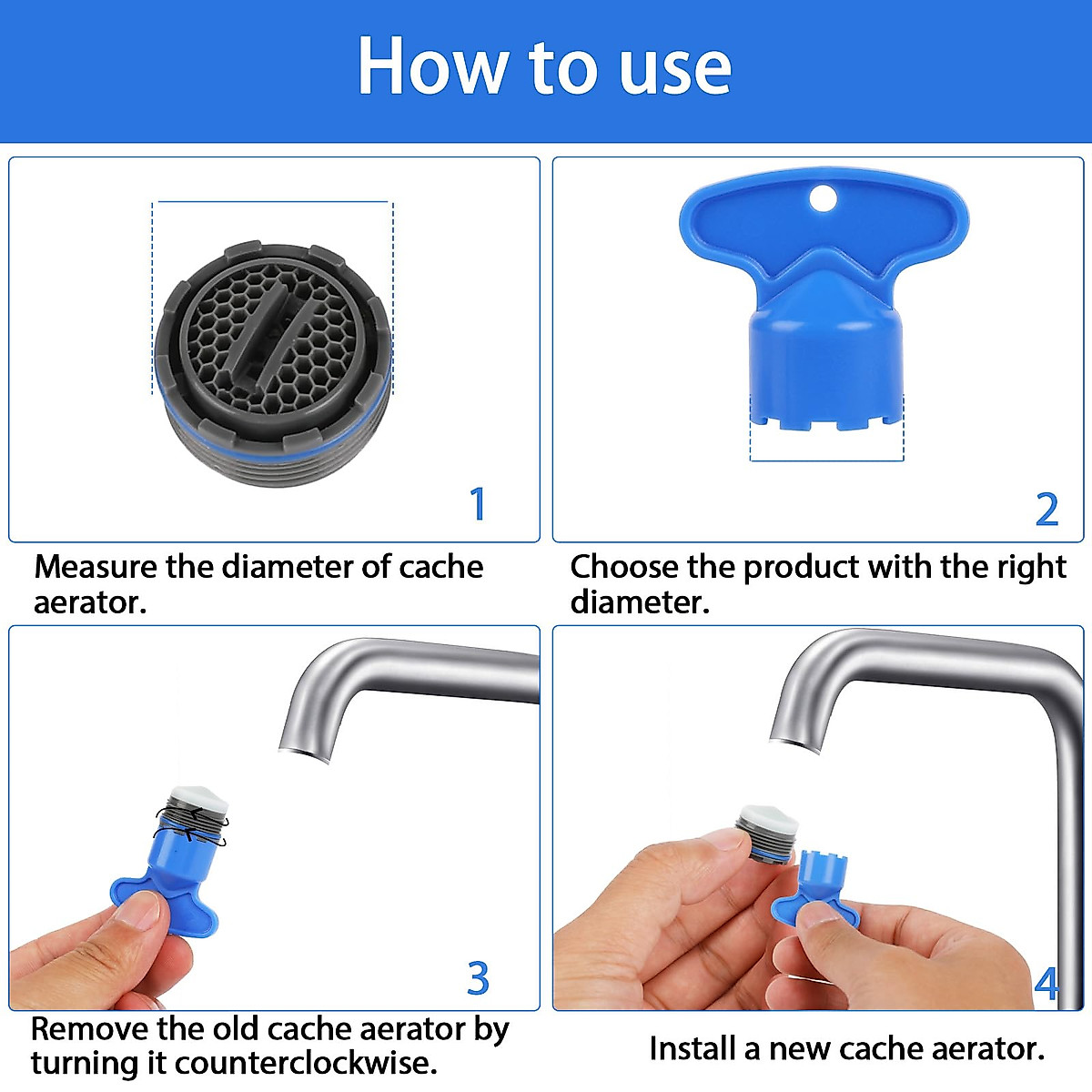 How to use

1

Measure the diameter of cache aerator.

2

Choose the product with the right diameter.

3

Remove the old cache aerator by turning it counterclockwise.

4

Install a new cache aerator.