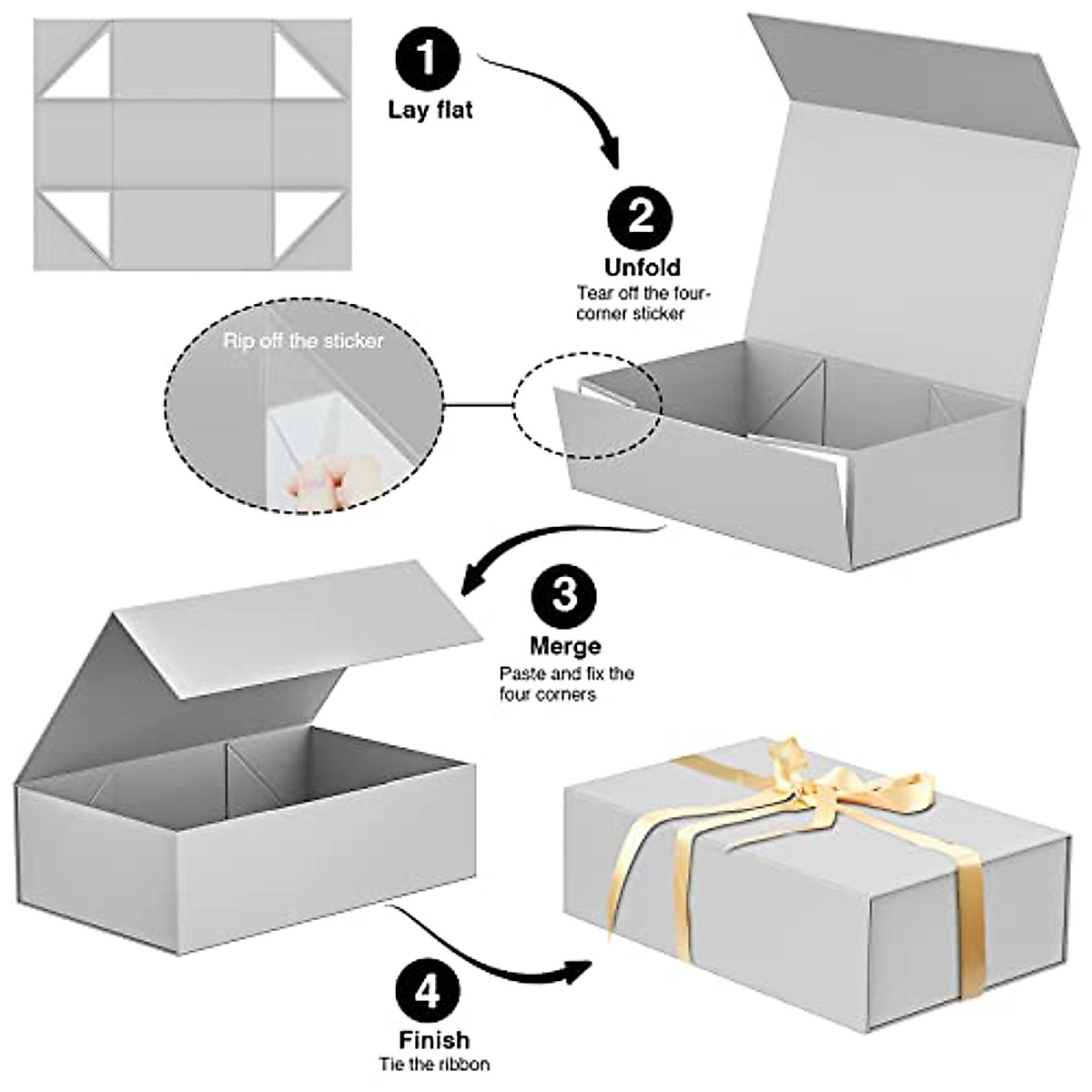 1
Lay flat

2
Unfold
Tear off the four-corner sticker

Rip off the sticker

3
Merge
Paste and fix the four corners

4
Finish
Tie the ribbon