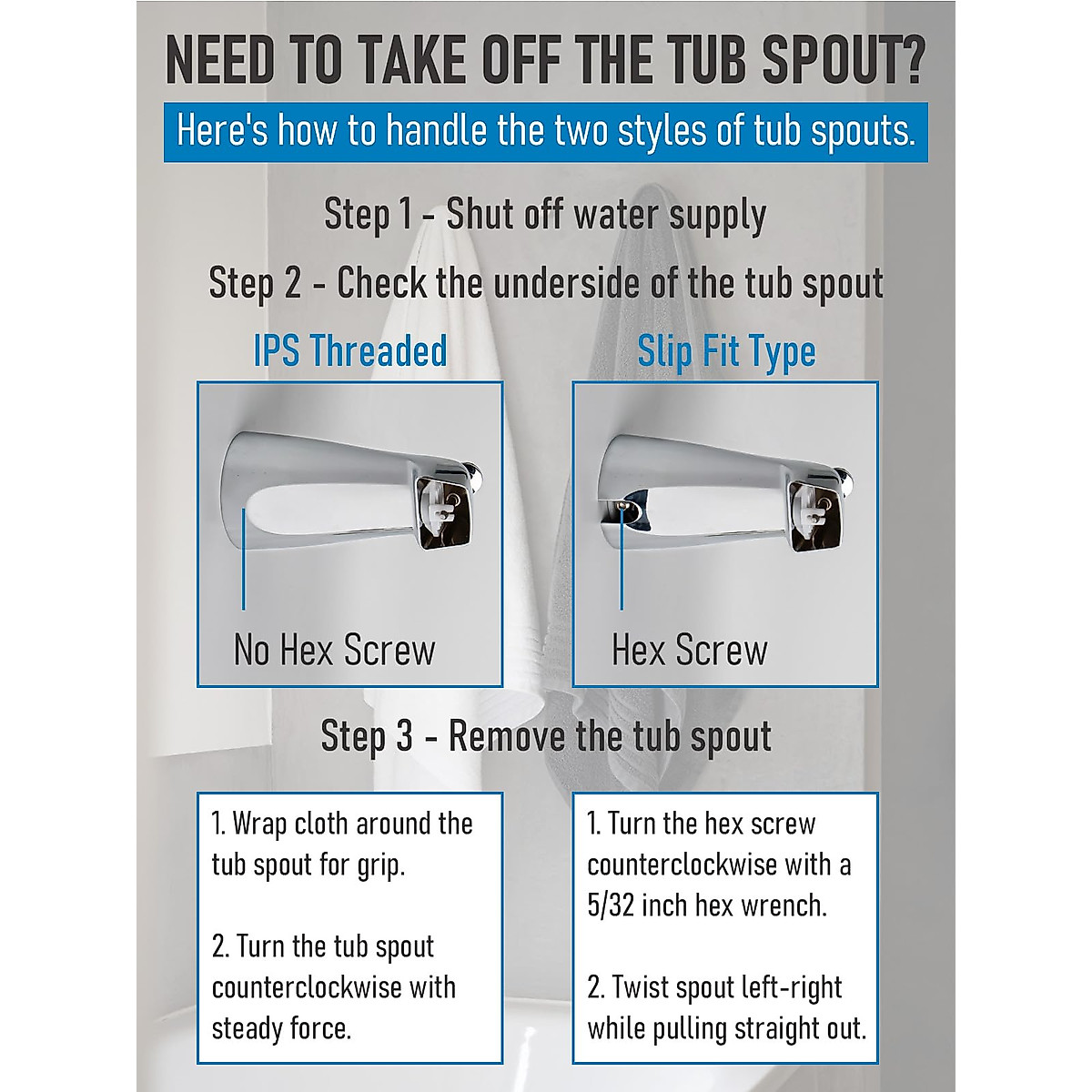 NEED TO TAKE OFF THE TUB SPOUT?

Here's how to handle the two styles of tub spouts.

Step 1 - Shut off water supply

Step 2 - Check the underside of the tub spout

IPS Threaded

No Hex Screw

Slip Fit Type

Hex Screw

Step 3 - Remove the tub spout

1. Wrap cloth around the tub spout for grip.

2. Turn the tub spout counterclockwise with steady force.

1. Turn the hex screw counterclockwise with a 5/32 inch hex wrench.

2. Twist spout left-right while pulling straight out.