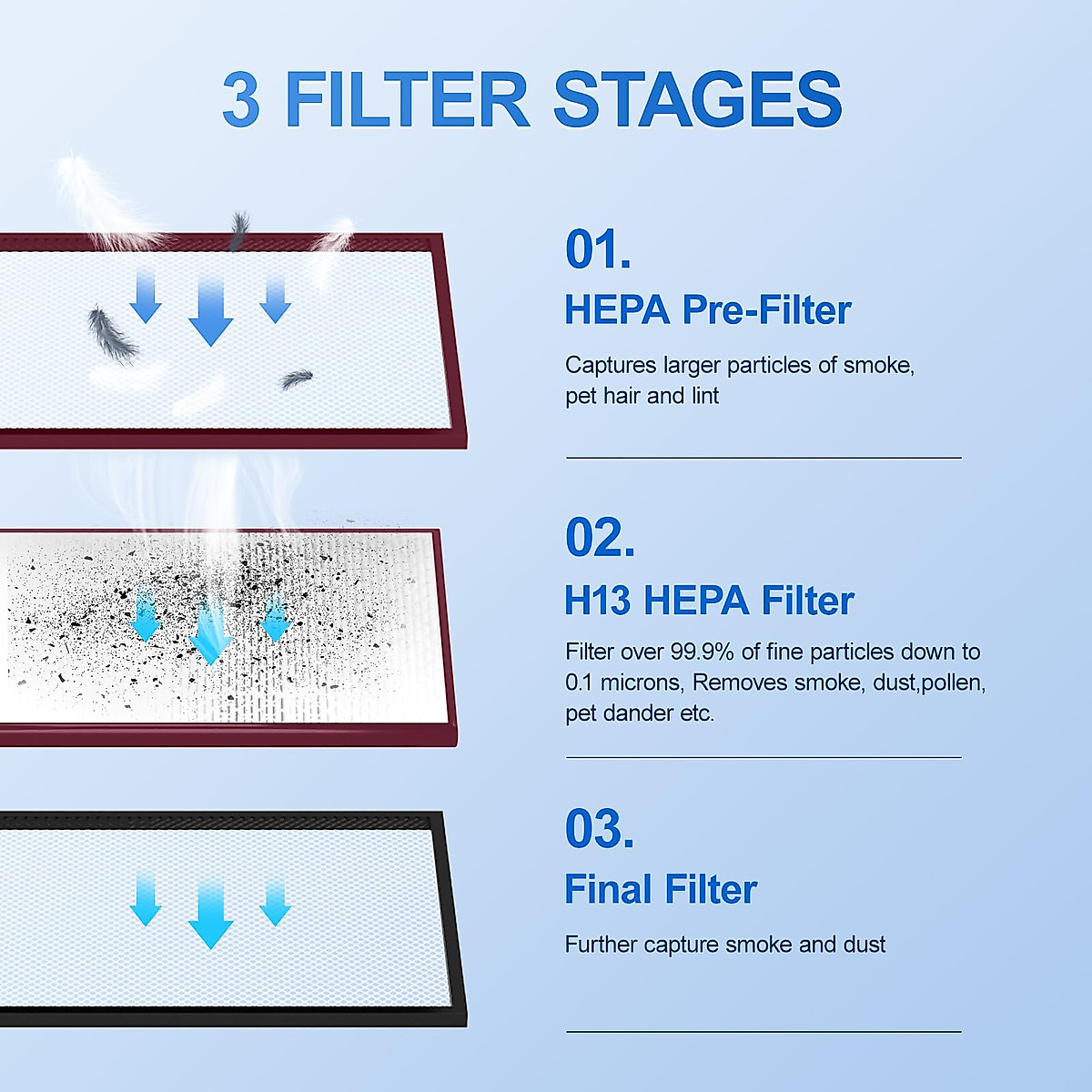 3 FILTER STAGES

01.
HEPA Pre-Filter

Captures larger particles of smoke, pet hair and lint

02.
H13 HEPA Filter

Filter over 99.9% of fine particles down to 0.1 microns, Removes smoke, dust,pollen, pet dander etc.

03.
Final Filter

Further capture smoke and dust