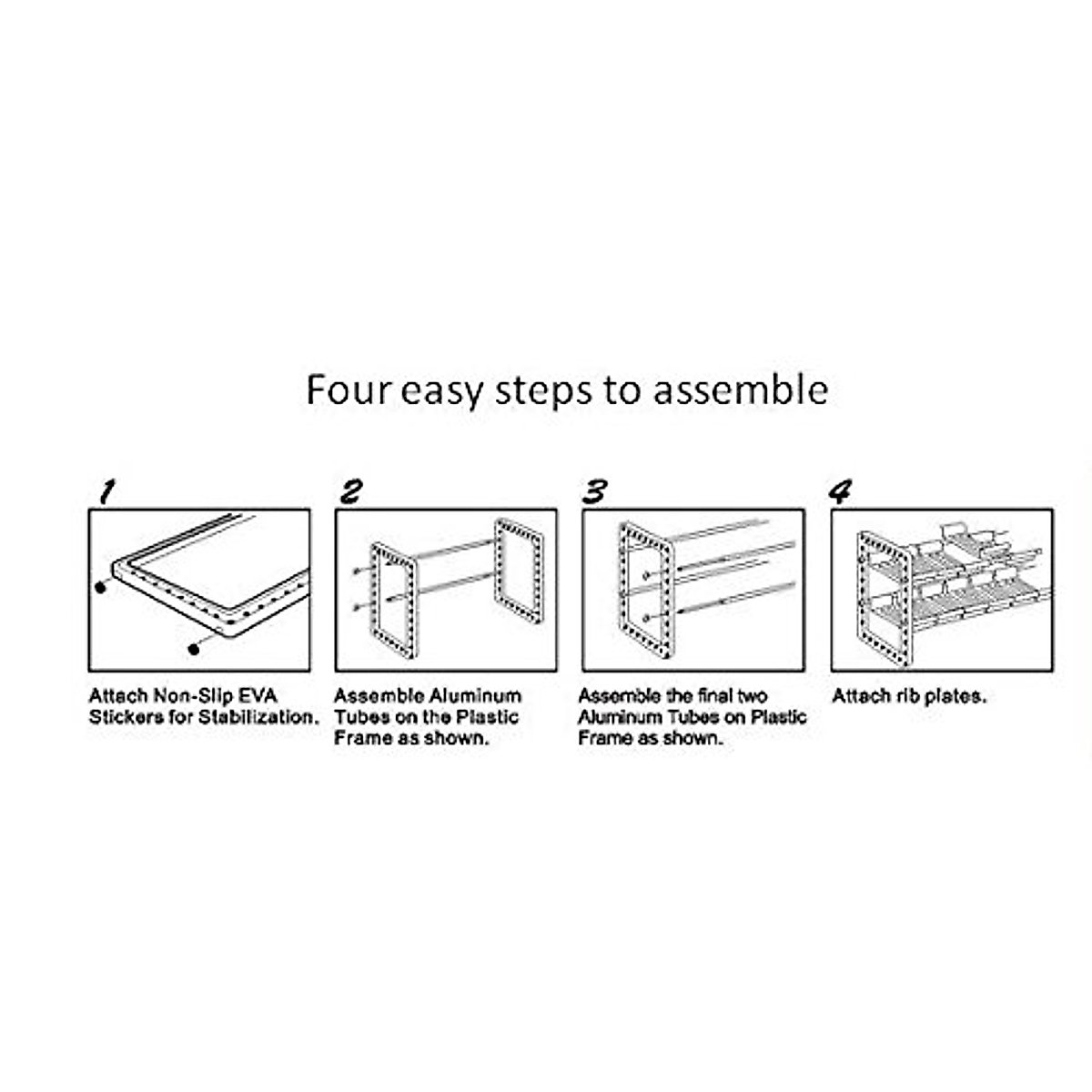 Four easy steps to assemble

1

Attach Non-Slip EVA Stickers for Stabilization.

2

Assemble Aluminum Tubes on the Plastic Frame as shown.

3

Assemble the final two Aluminum Tubes on Plastic Frame as shown.

4

Attach rib plates.