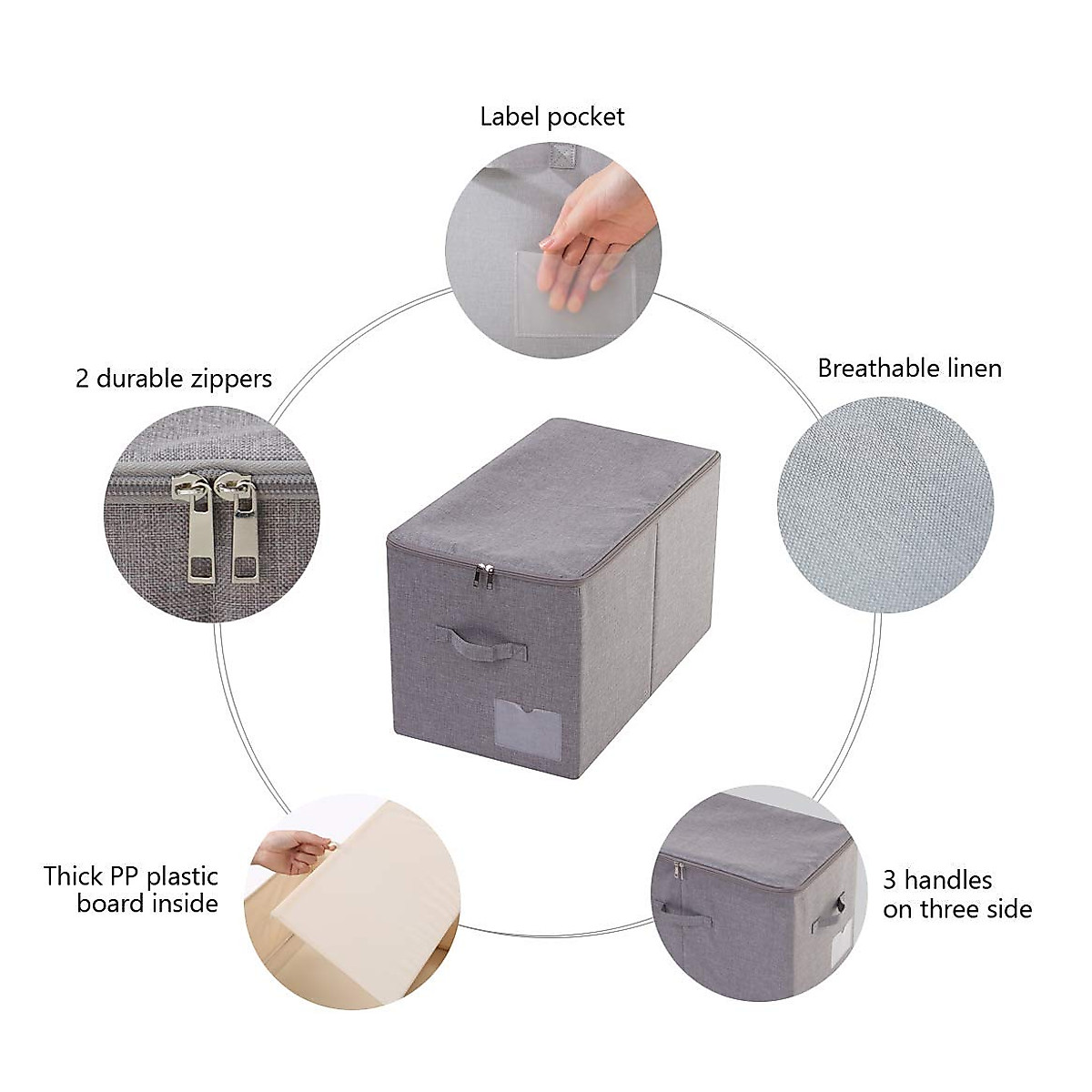 Label pocket

2 durable zippers

Breathable linen

Thick PP plastic board inside

3 handles on three side