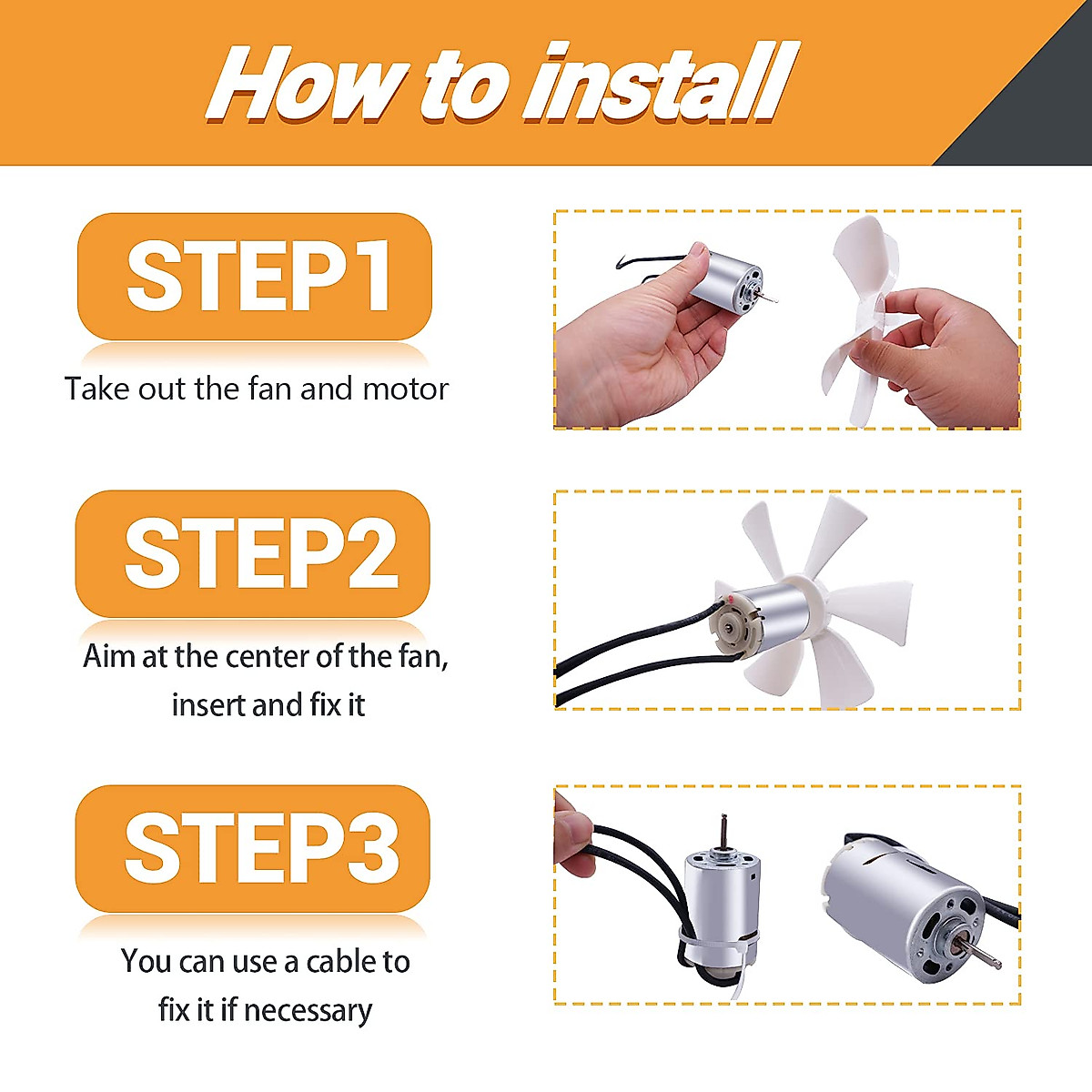 How to install

STEP1

Take out the fan and motor

STEP2

Aim at the center of the fan, insert and fix it

STEP3

You can use a cable to fix it if necessary