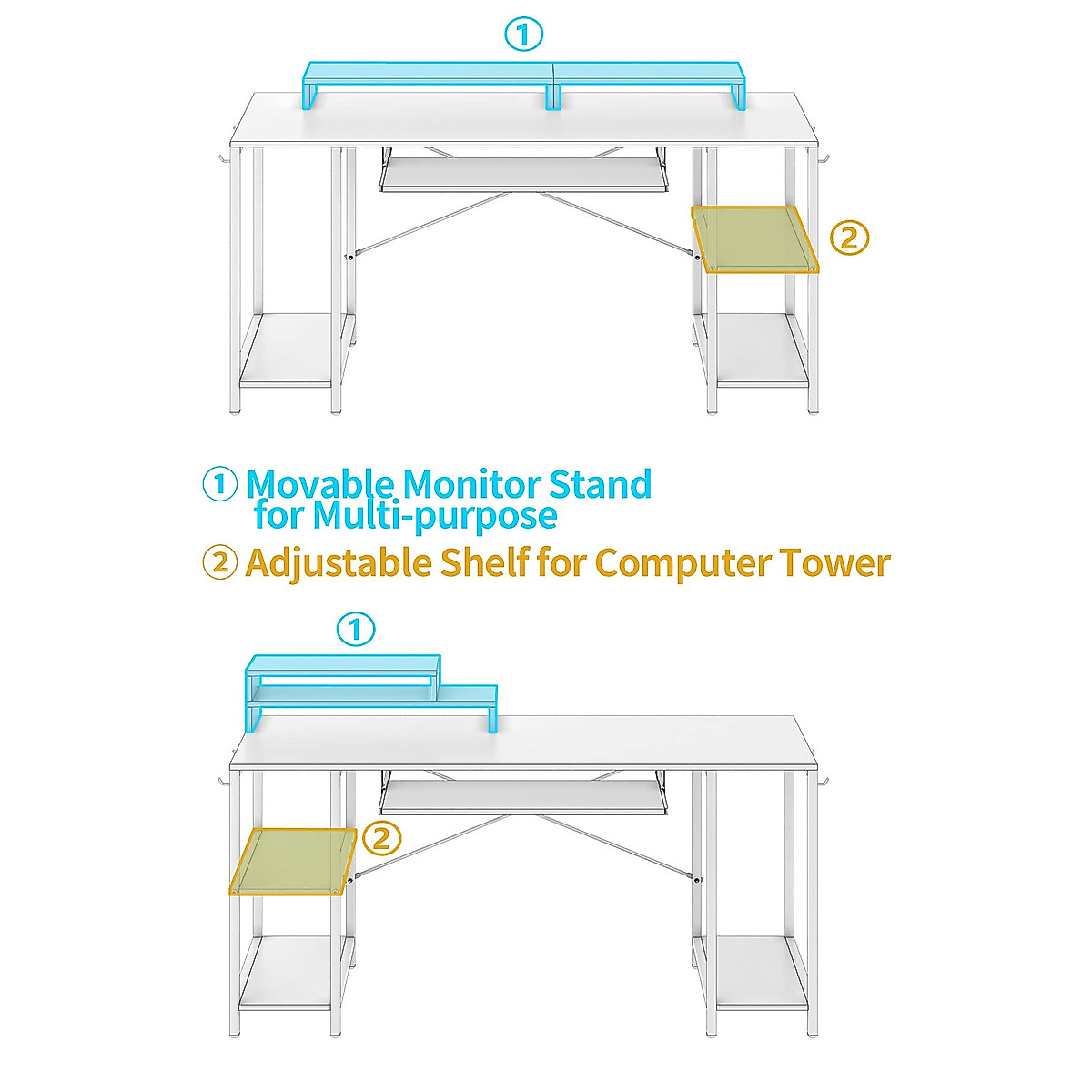 ①

②

① Movable Monitor Stand for Multi-purpose

② Adjustable Shelf for Computer Tower

①

②