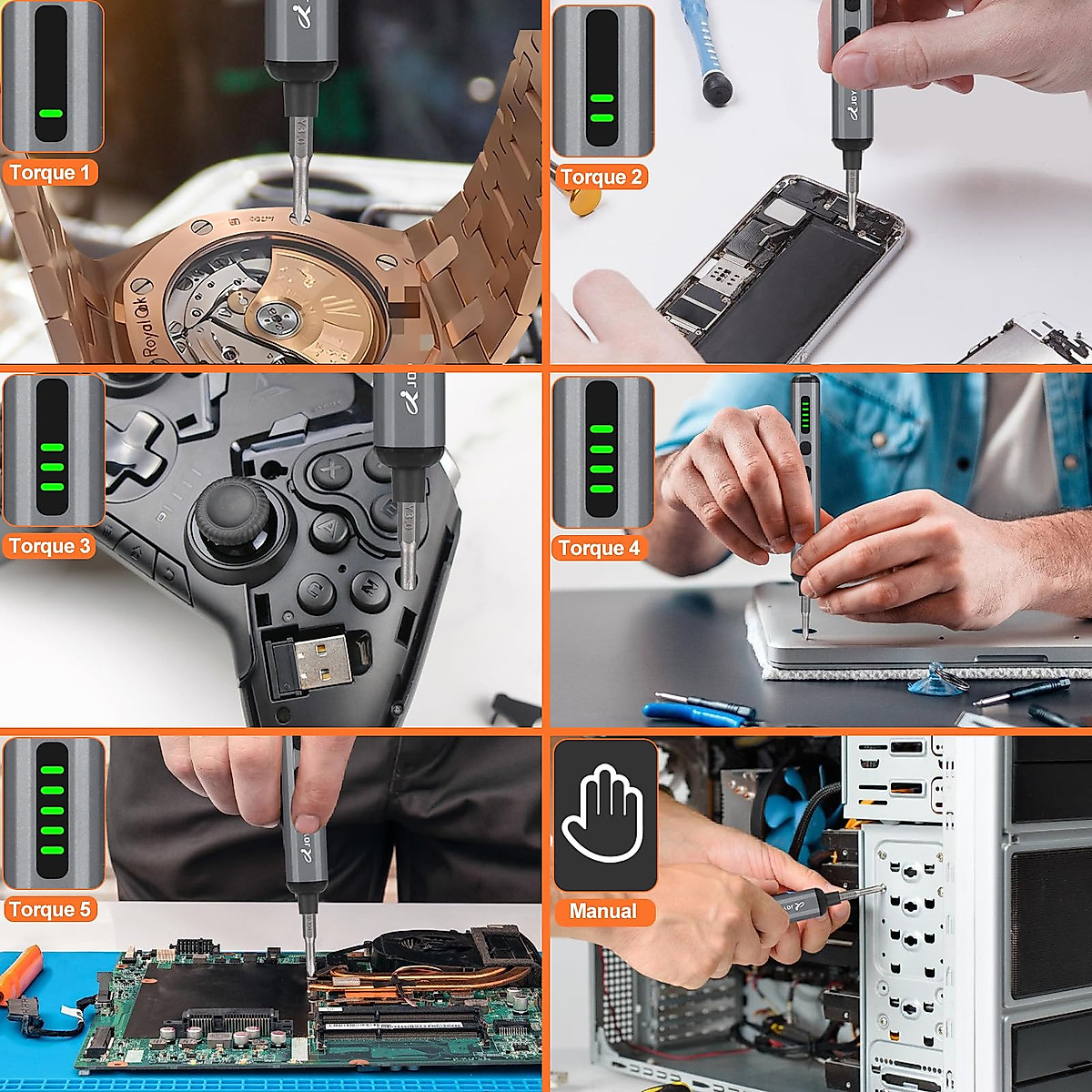 Torque 1

Royal Oak

Torque 2

Torque 3

Torque 4

Torque 5

Manual