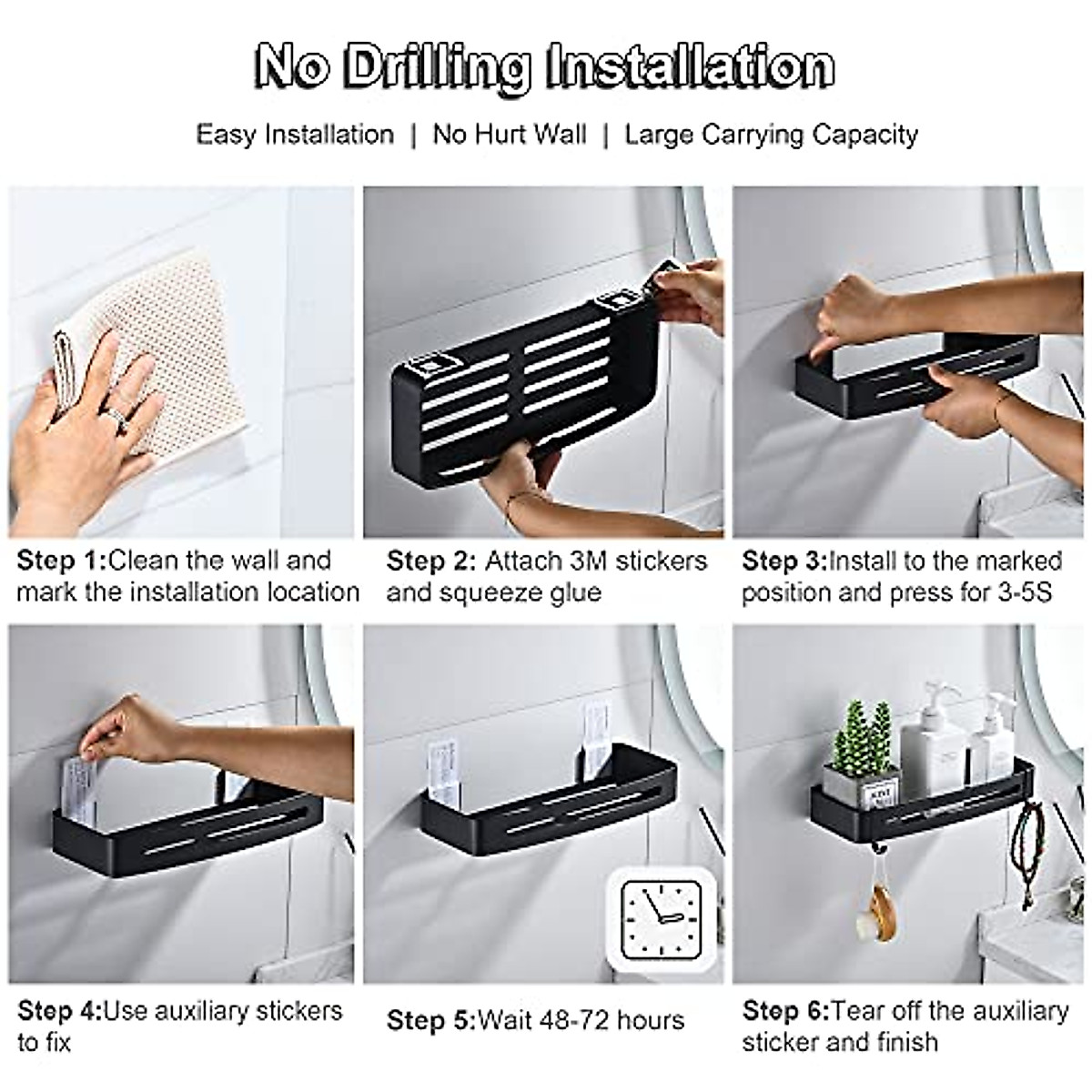 No Drilling Installation

Easy Installation | No Hurt Wall | Large Carrying Capacity

Step 1:Clean the wall and mark the installation location

Step 2: Attach 3M stickers and squeeze glue

Step 3:Install to the marked position and press for 3-5S

Step 4:Use auxiliary stickers to fix

Step 5:Wait 48-72 hours

Step 6:Tear off the auxiliary sticker and finish