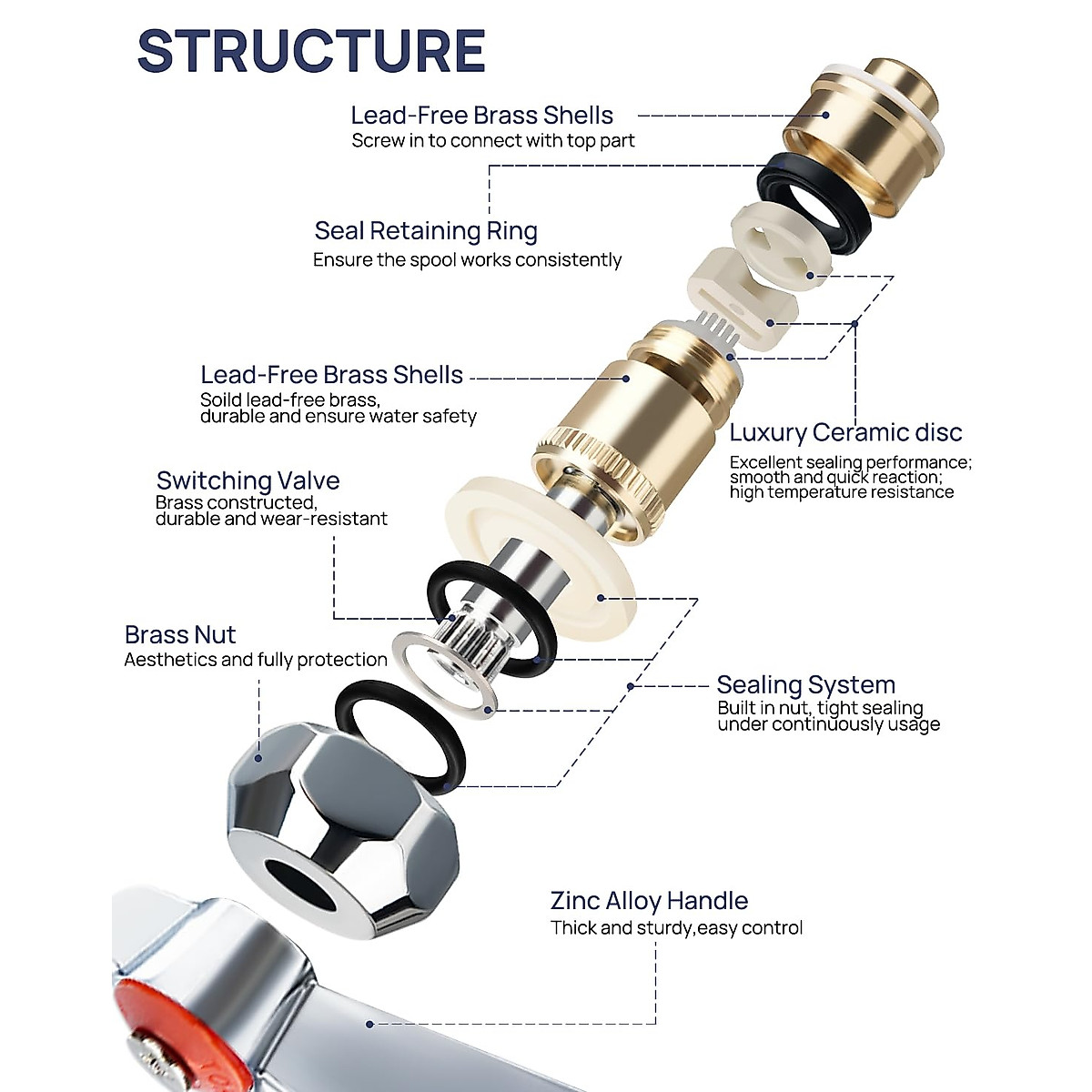 STRUCTURE

Lead-Free Brass Shells
Screw in to connect with top part

Seal Retaining Ring
Ensure the spool works consistently

Lead-Free Brass Shells
Soild lead-free brass, durable and ensure water safety

Luxury Ceramic disc
Excellent sealing performance; smooth and quick reaction; high temperature resistance

Switching Valve
Brass constructed, durable and wear-resistant

Brass Nut
Aesthetics and fully protection

Sealing System
Built in nut, tight sealing under continuously usage

Zinc Alloy Handle
Thick and sturdy,easy control