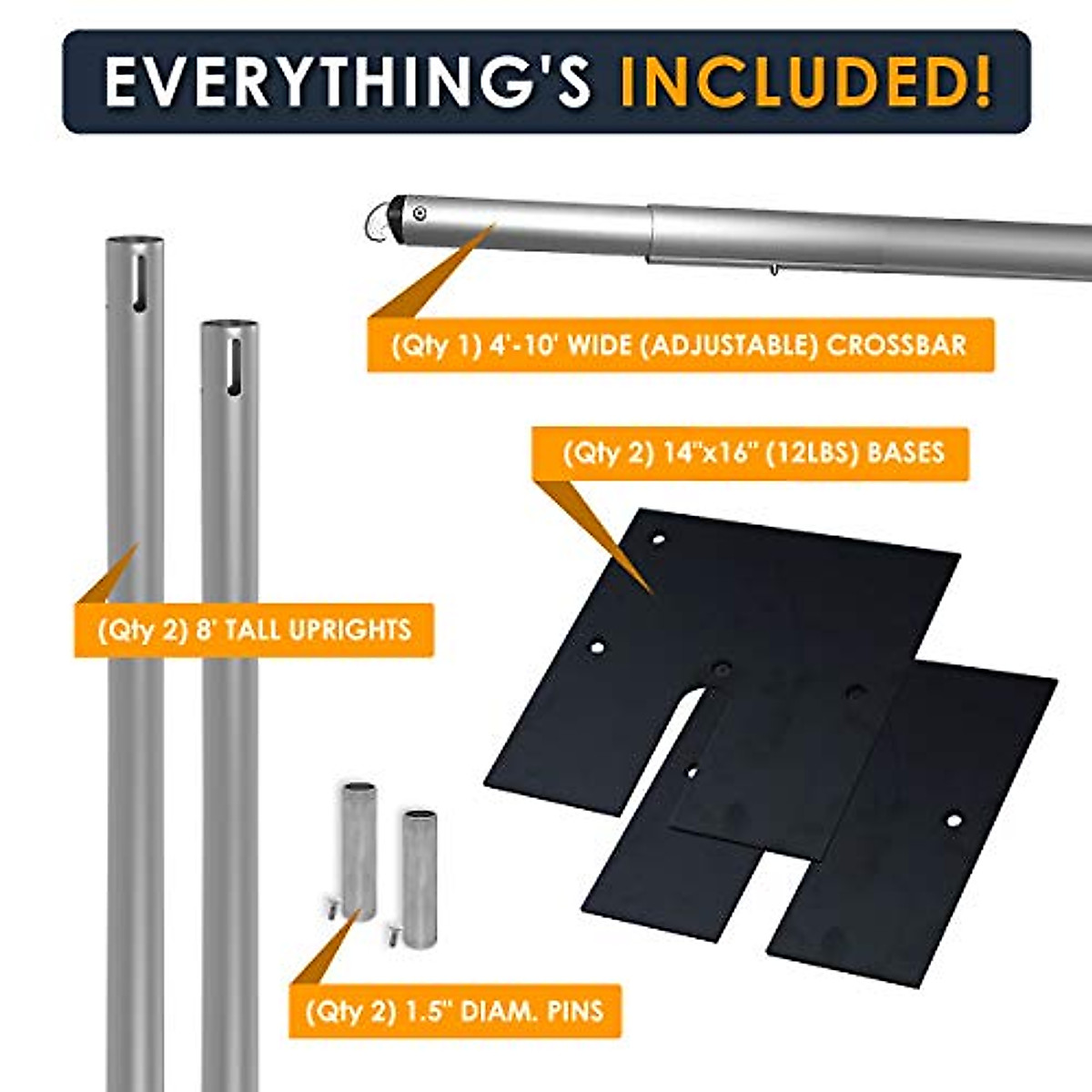 EVERYTHING'S INCLUDED!

(Qty 1) 4'-10' WIDE (ADJUSTABLE) CROSSBAR

(Qty 2) 14"x16" (12LBS) BASES

(Qty 2) 8' TALL UPRIGHTS

(Qty 2) 1.5" DIAM. PINS