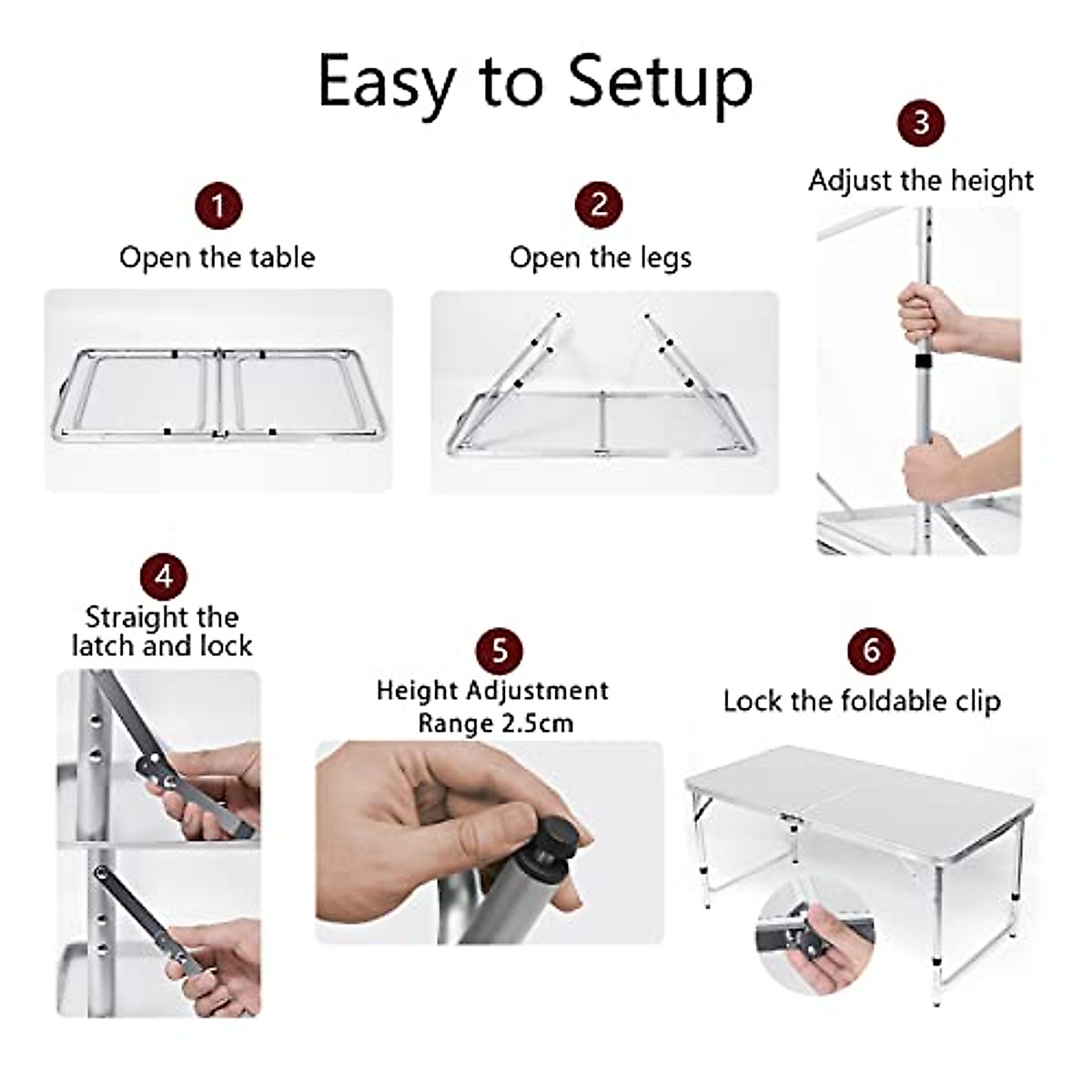 Easy to Setup

1
Open the table

2
Open the legs

3
Adjust the height

4
Straight the latch and lock

5
Height Adjustment Range 2.5cm

6
Lock the foldable clip