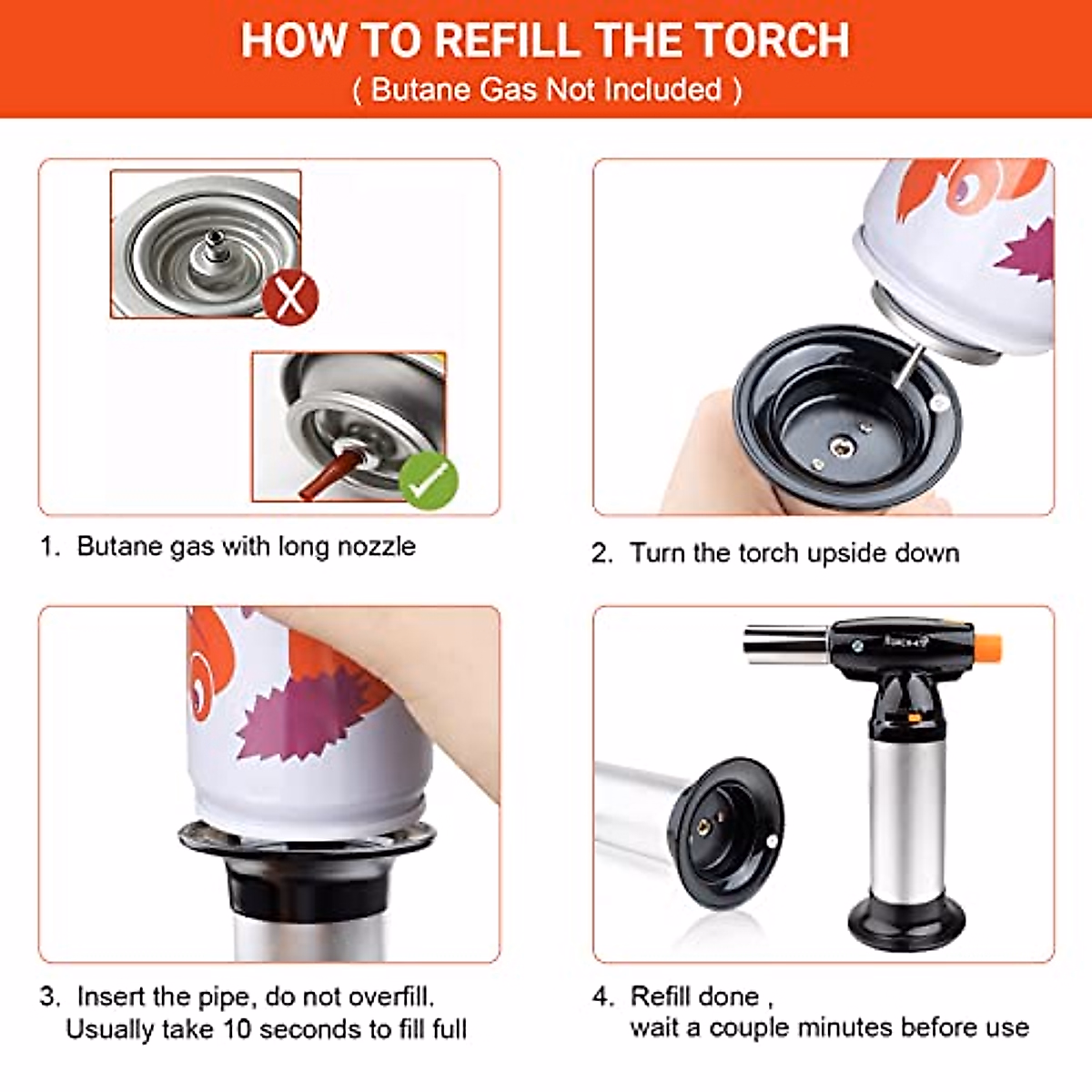 HOW TO REFILL THE TORCH
( Butane Gas Not Included )

1. Butane gas with long nozzle

2. Turn the torch upside down

3. Insert the pipe, do not overfill. Usually take 10 seconds to fill full

4. Refill done , wait a couple minutes before use