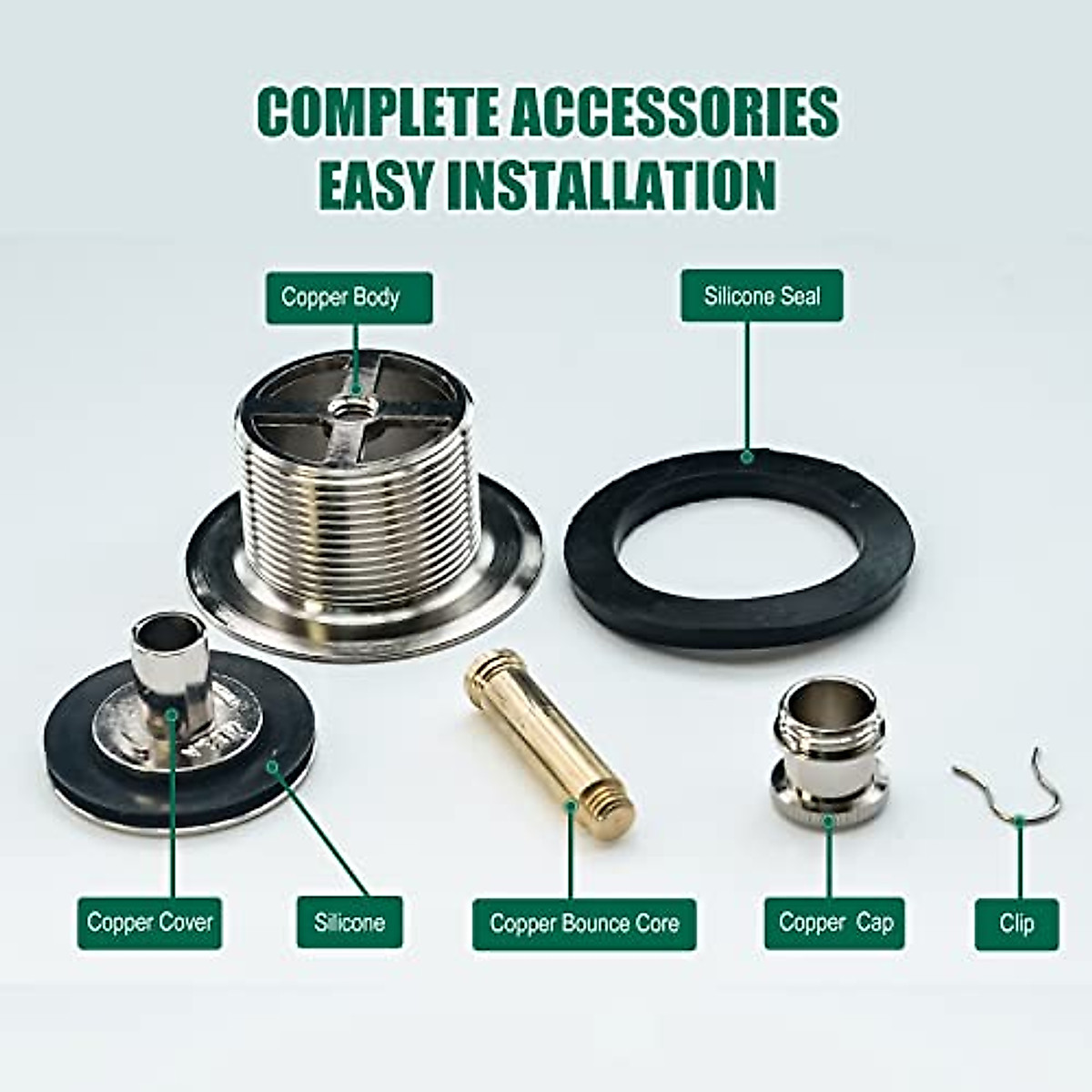 COMPLETE ACCESSORIES
EASY INSTALLATION

Copper Body

Silicone Seal

Copper Cover

Silicone

Copper Bounce Core

Copper Cap

Clip