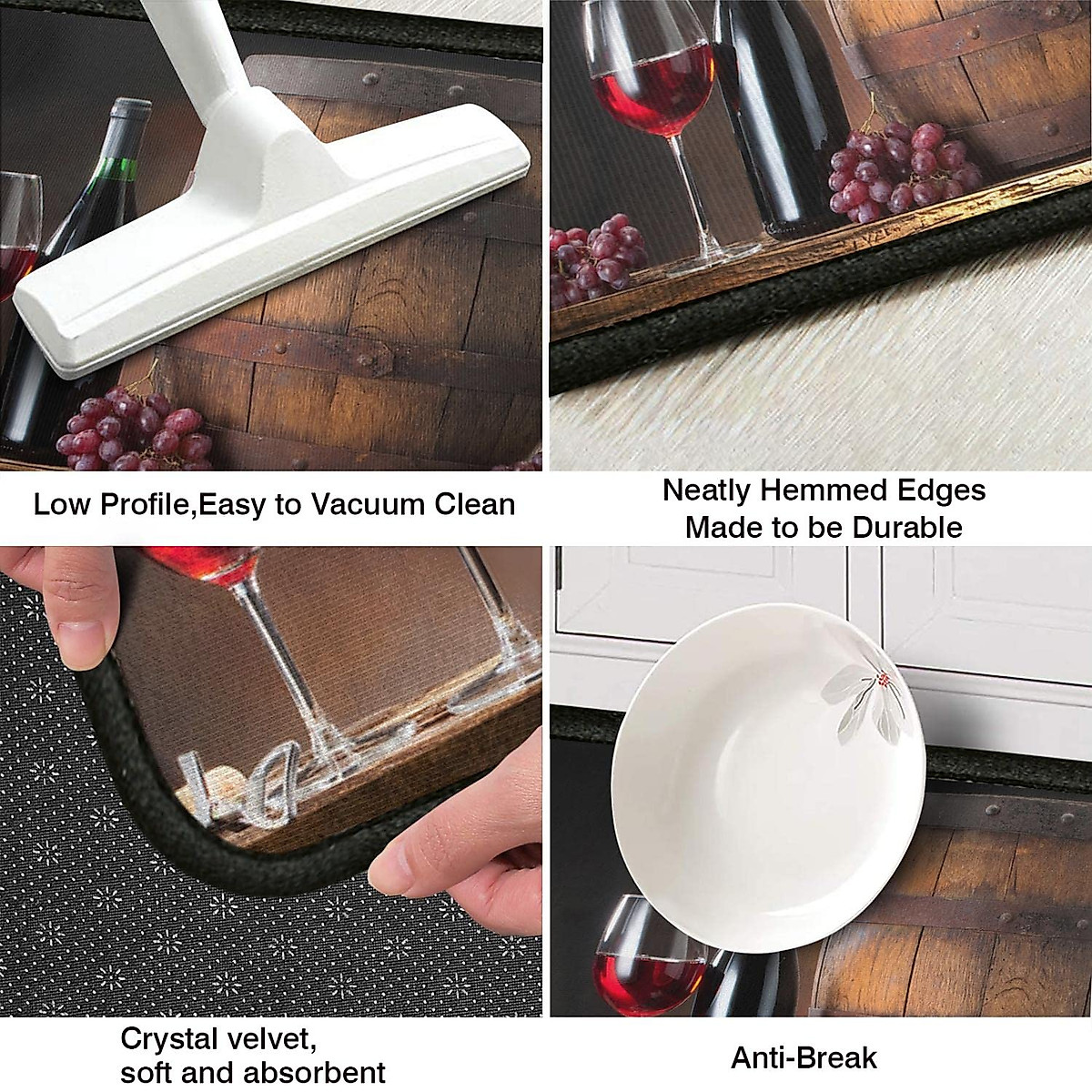 Low Profile,Easy to Vacuum Clean

Neatly Hemmed Edges
Made to be Durable

Crystal velvet,
soft and absorbent

Anti-Break