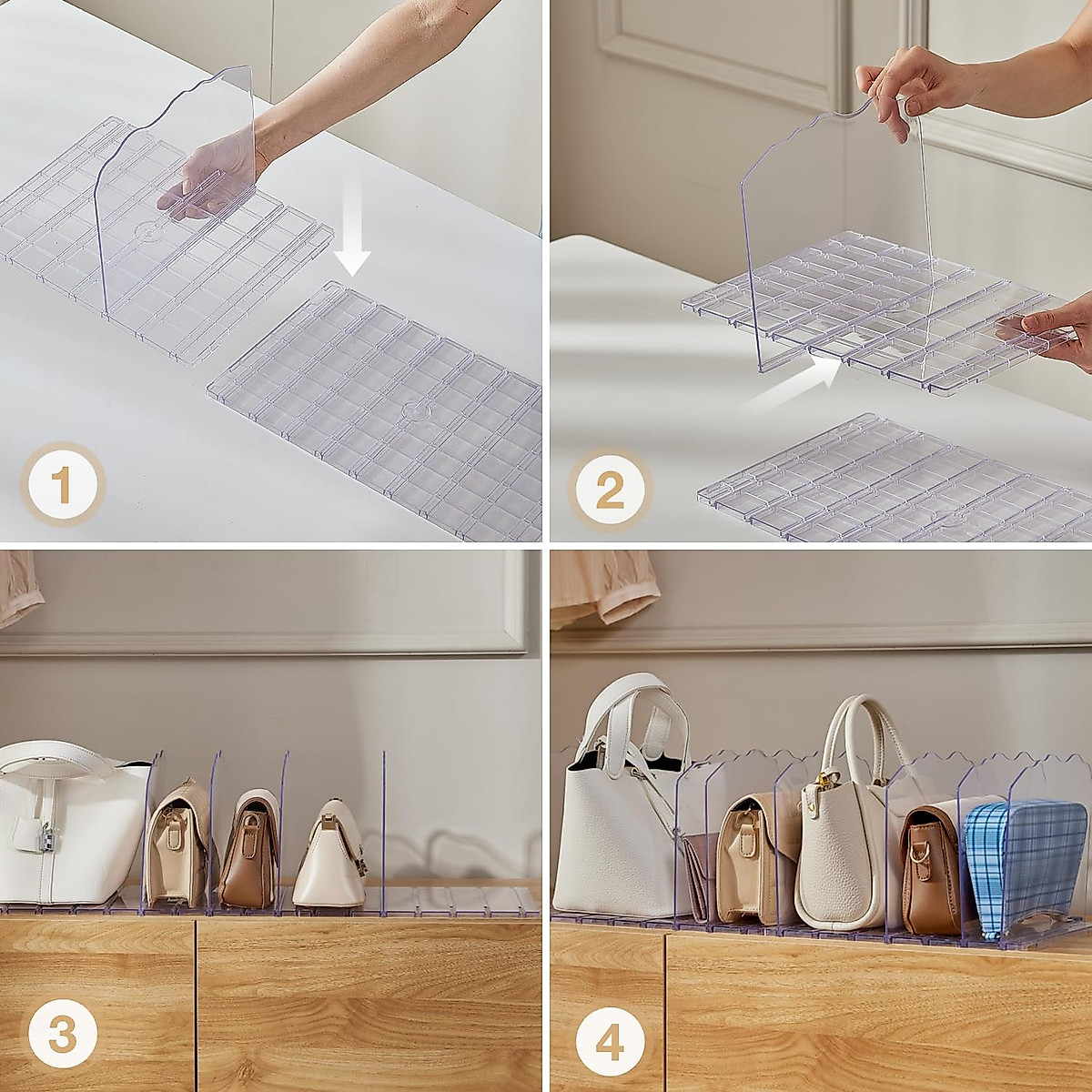 1

2

3

4