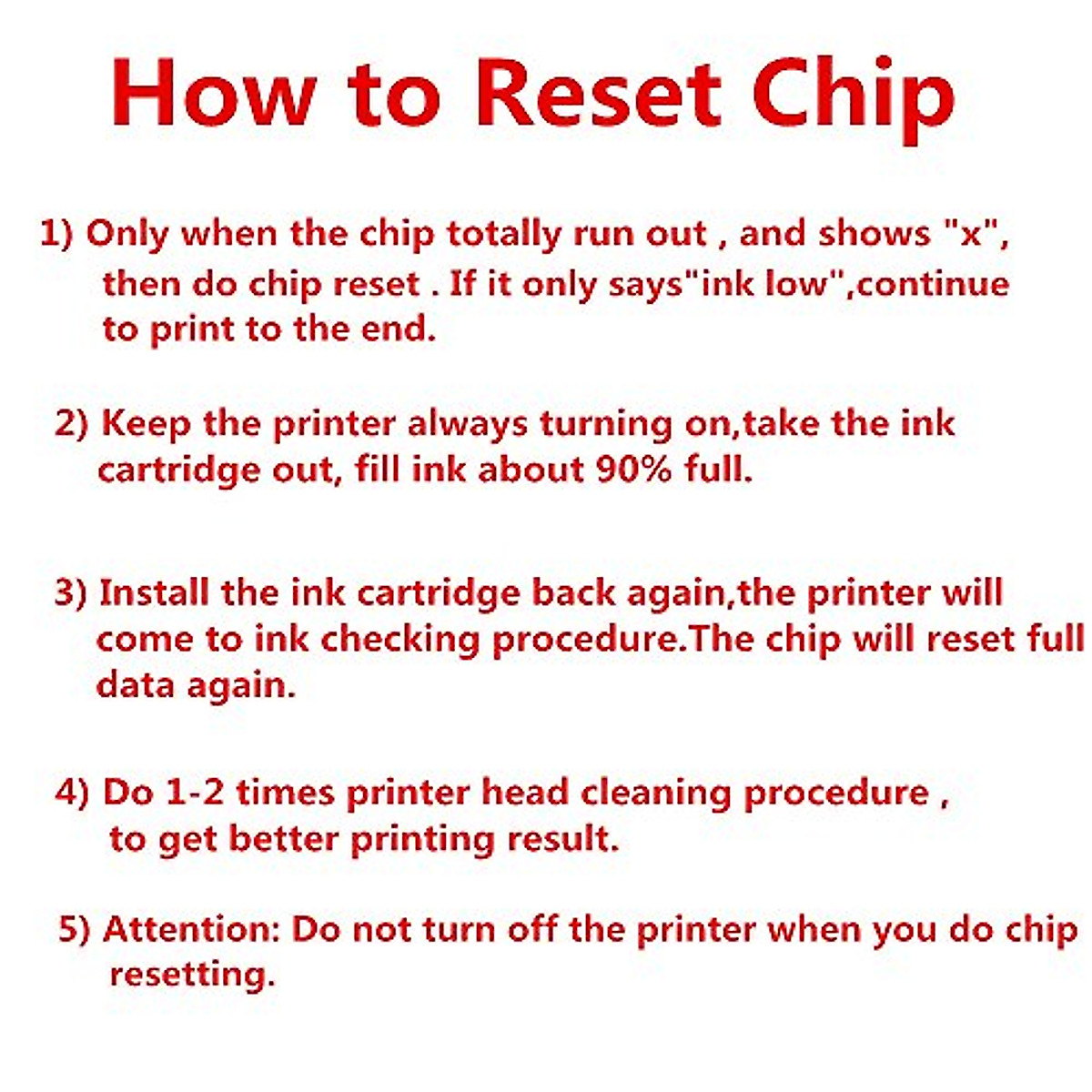 How to Reset Chip

1) Only when the chip totally run out , and shows "x", then do chip reset . If it only says"ink low",continue to print to the end.

2) Keep the printer always turning on,take the ink cartridge out, fill ink about 90% full.

3) Install the ink cartridge back again,the printer will come to ink checking procedure.The chip will reset full data again.

4) Do 1-2 times printer head cleaning procedure , to get better printing result.

5) Attention: Do not turn off the printer when you do chip resetting.