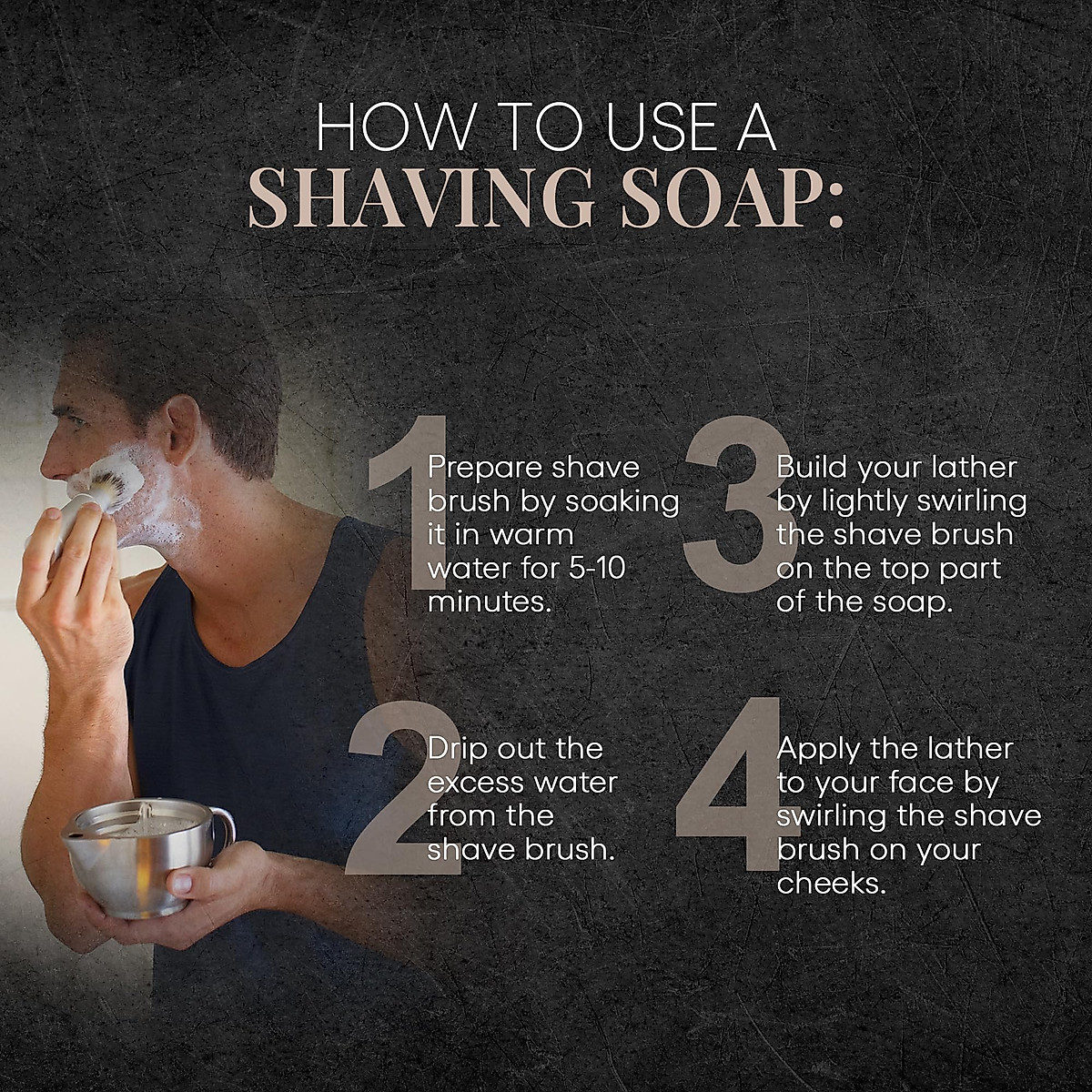 HOW TO USE A
SHAVING SOAP:

1 Prepare shave brush by soaking it in warm water for 5-10 minutes.

2 Drip out the excess water from the shave brush.

3 Build your lather by lightly swirling the shave brush on the top part of the soap.

4 Apply the lather to your face by swirling the shave brush on your cheeks.