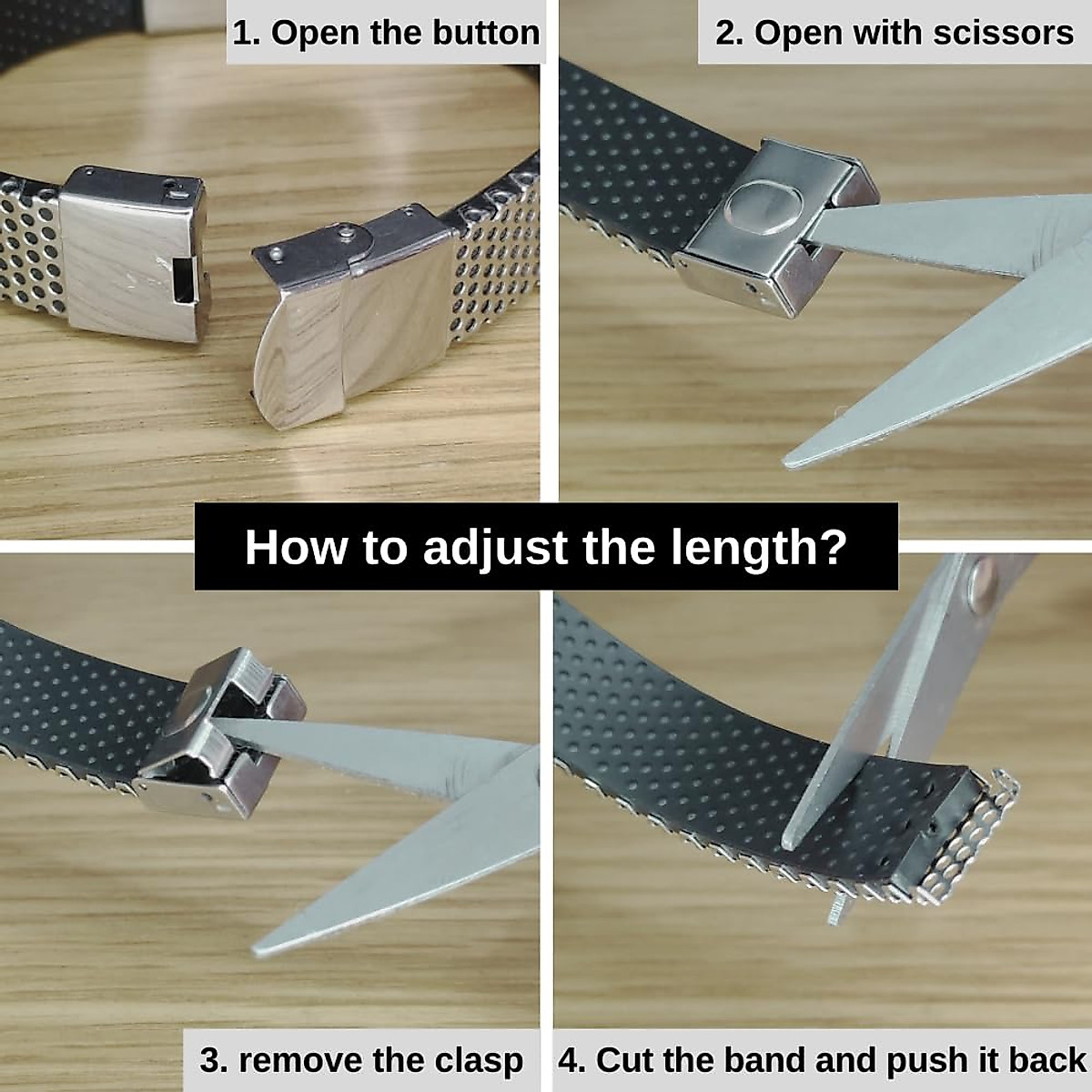 1. Open the button

2. Open with scissors

How to adjust the length?

3. remove the clasp

4. Cut the band and push it back