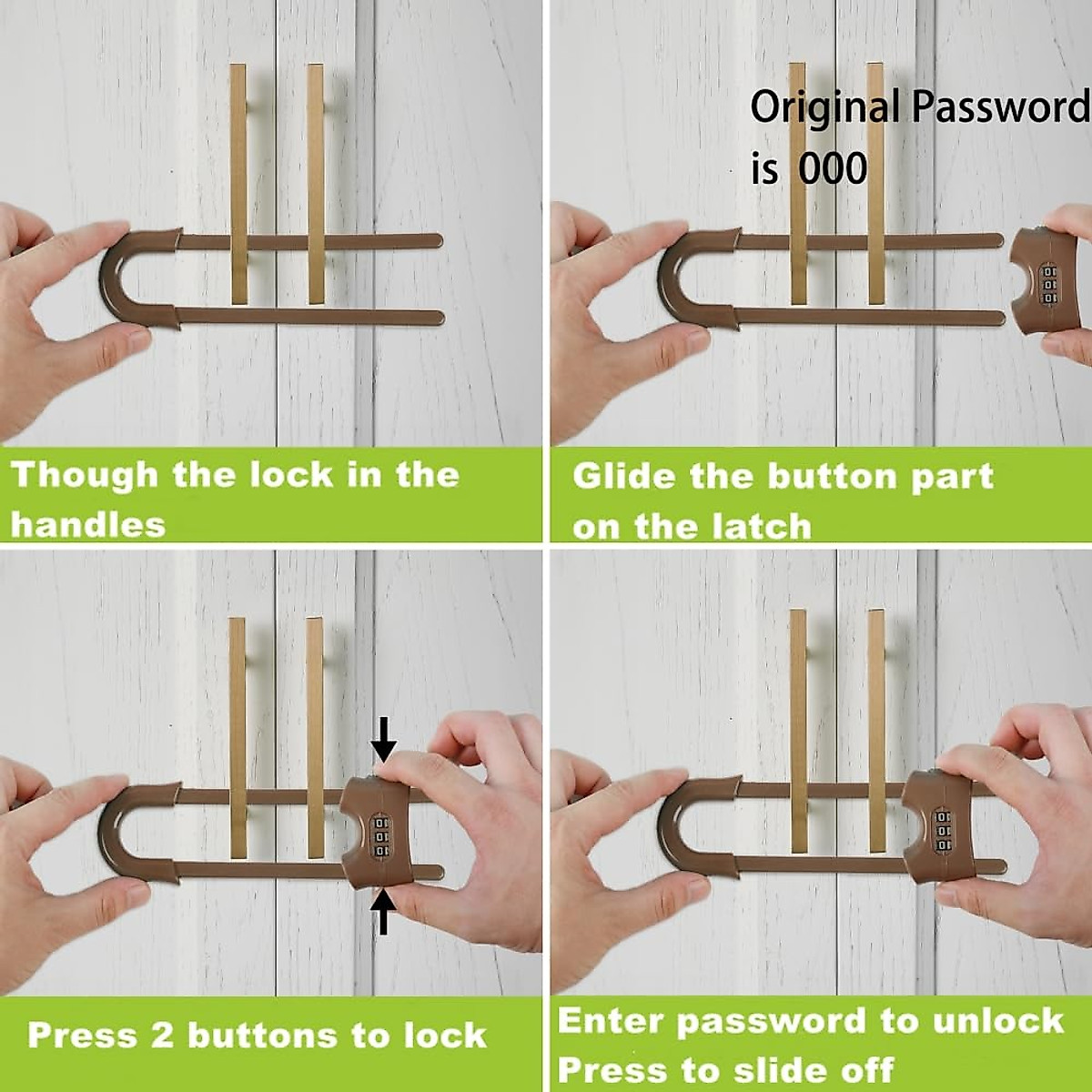 Though the lock in the handles

Original Password is 000

Glide the button part on the latch

Press 2 buttons to lock

Enter password to unlock
Press to slide off