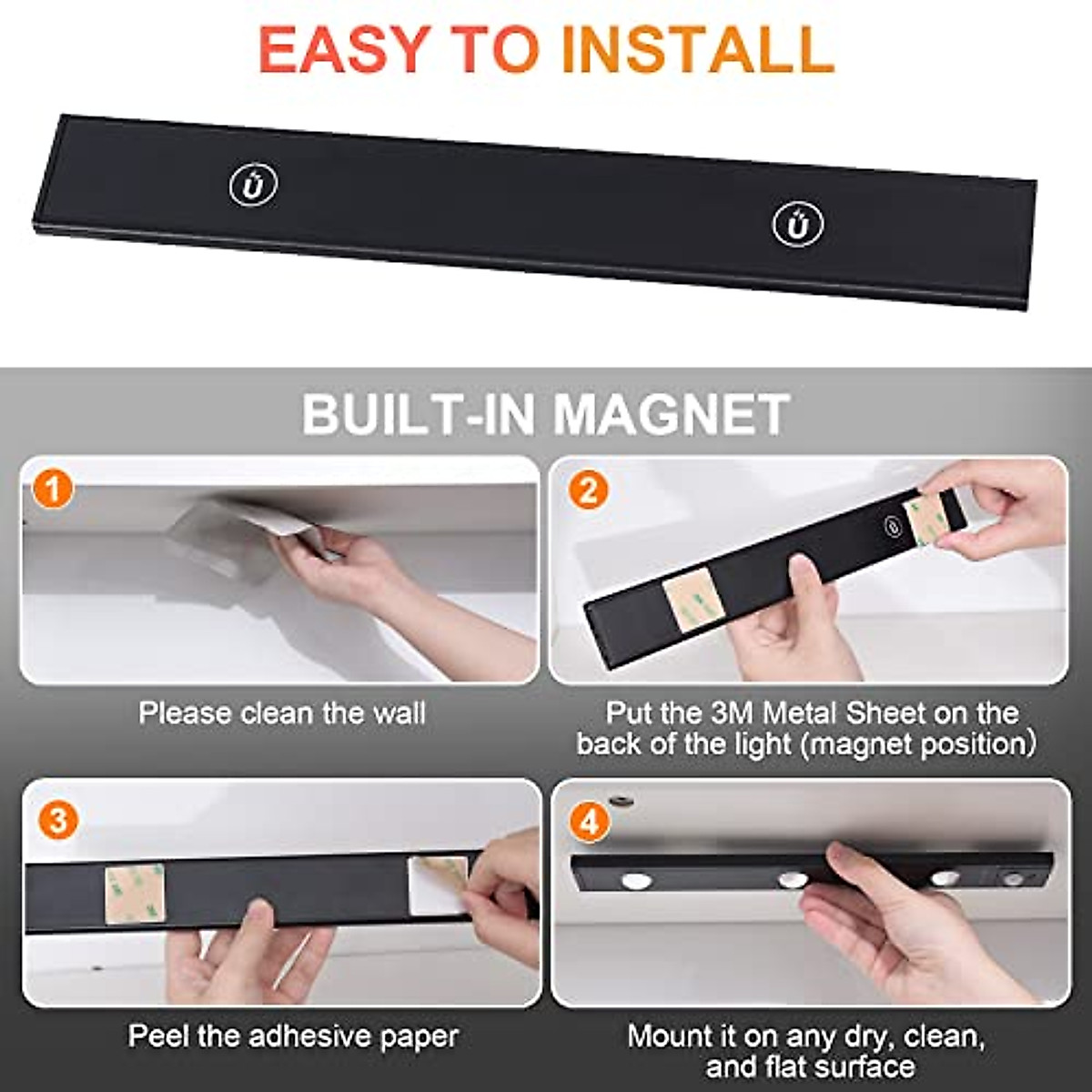 EASY TO INSTALL

BUILT-IN MAGNET

1

Please clean the wall

2

Put the 3M Metal Sheet on the back of the light (magnet position)

3

Peel the adhesive paper

4

Mount it on any dry, clean, and flat surface